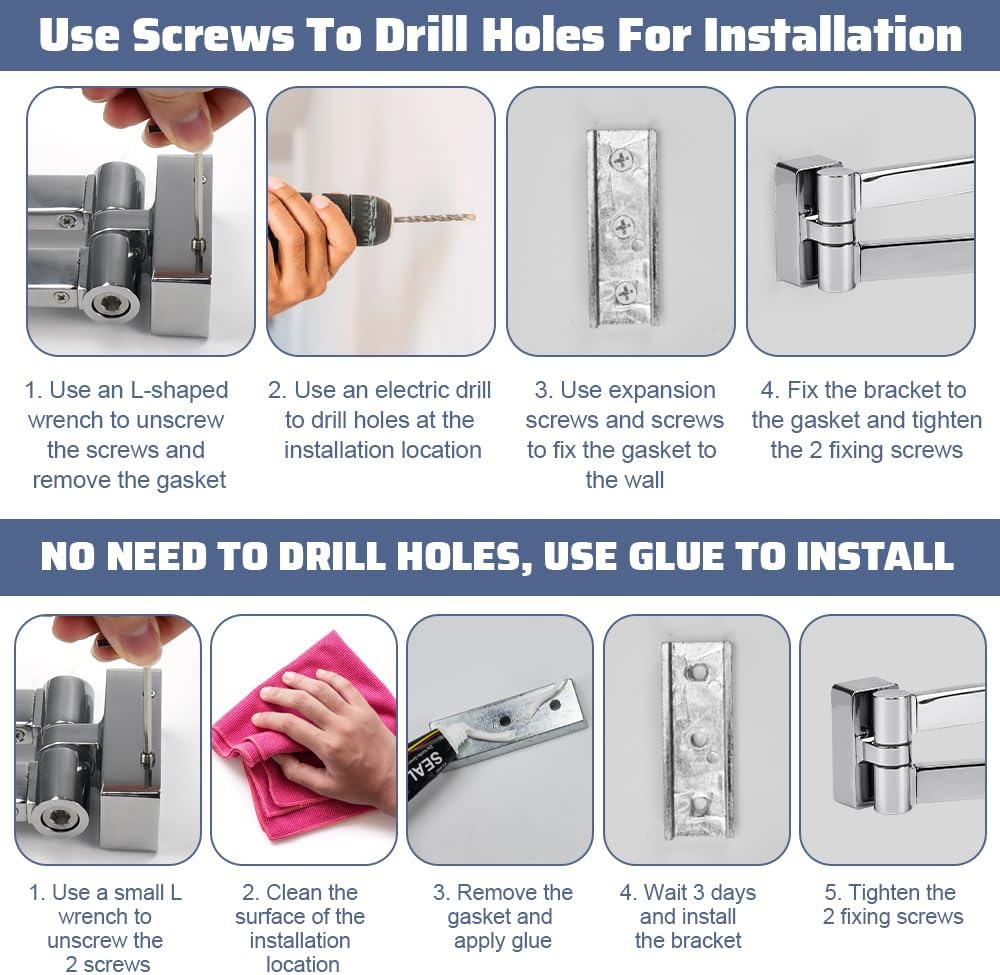 Use Screws To Drill Holes For Installation

1. Use an L-shaped wrench to unscrew the screws and remove the gasket

2. Use an electric drill to drill holes at the installation location

3. Use expansion screws and screws to fix the gasket to the wall

4. Fix the bracket to the gasket and tighten the 2 fixing screws

NO NEED TO DRILL HOLES, USE GLUE TO INSTALL

SEAL

1. Use a small L wrench to unscrew the 2 screws

2. Clean the surface of the installation location

3. Remove the gasket and apply glue

4. Wait 3 days and install the bracket

5. Tighten the 2 fixing screws