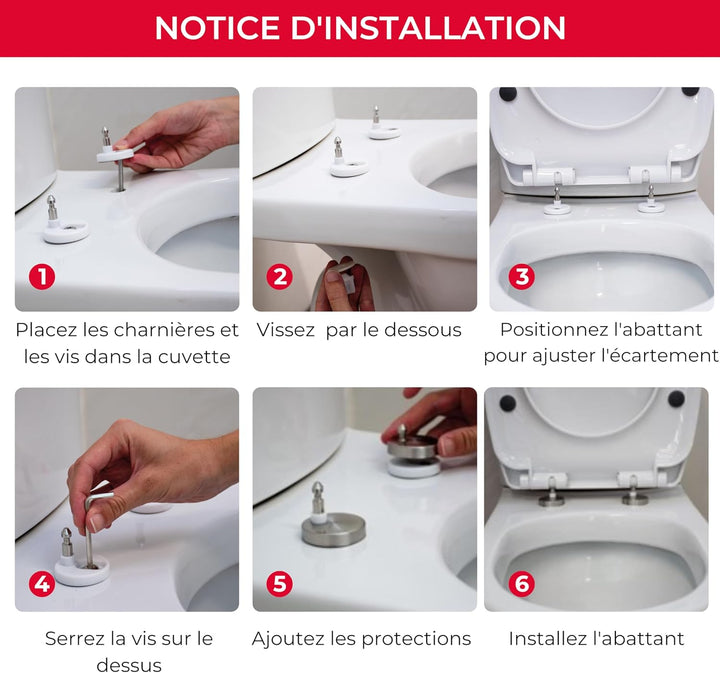 NOTICE D'INSTALLATION

1
Placez les charnières et les vis dans la cuvette

2
Vissez par le dessous

3
Positionnez l'abattant pour ajuster l'écartement

4
Serrez la vis sur le dessus

5
Ajoutez les protections

6
Installez l'abattant