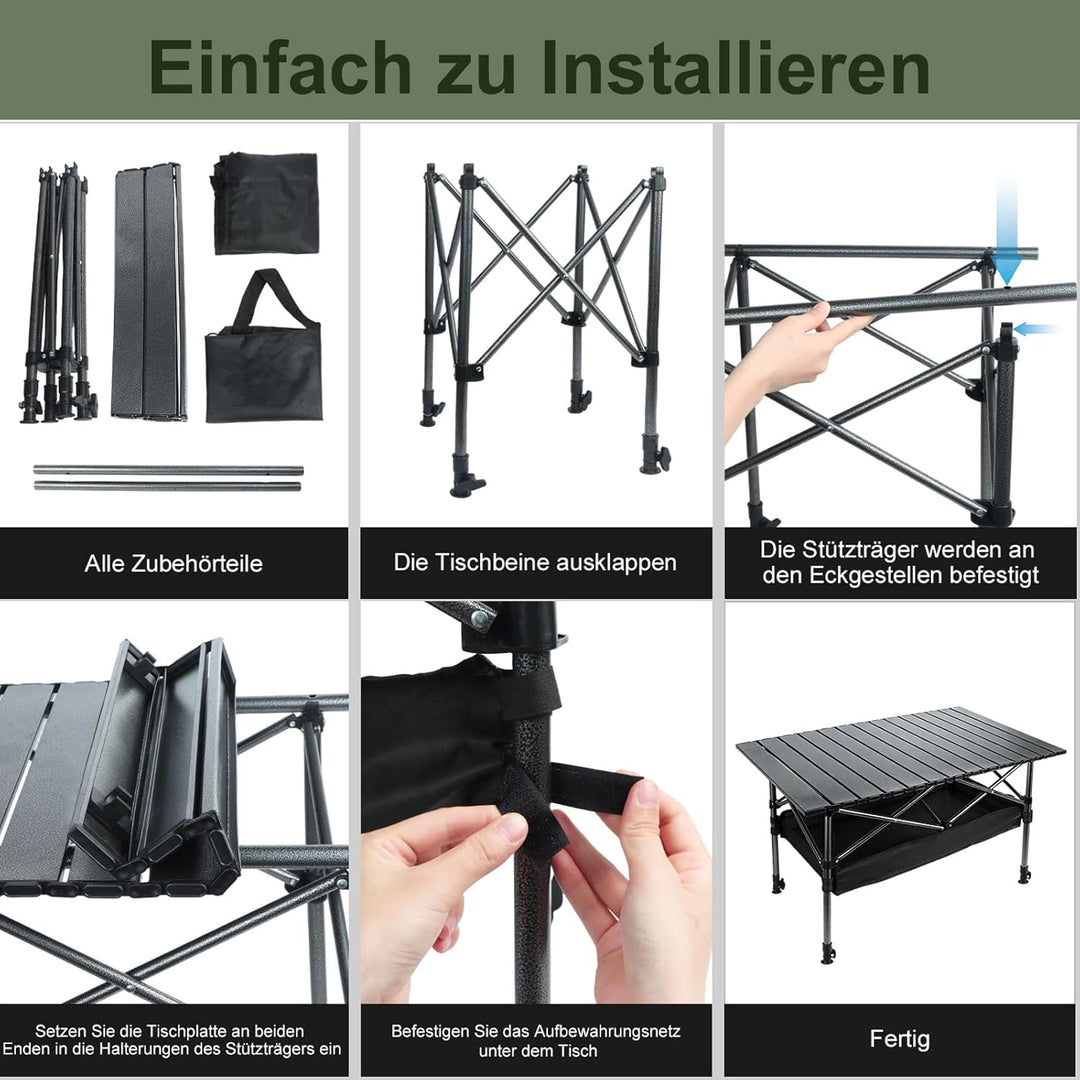 Einfach zu Installieren

Alle Zubehörteile

Die Tischbeine ausklappen

Die Stützträger werden an den Eckgestellen befestigt

Setzen Sie die Tischplatte an beiden Enden in die Halterungen des Stützträgers ein

Befestigen Sie das Aufbewahrungsnetz unter dem Tisch

Fertig