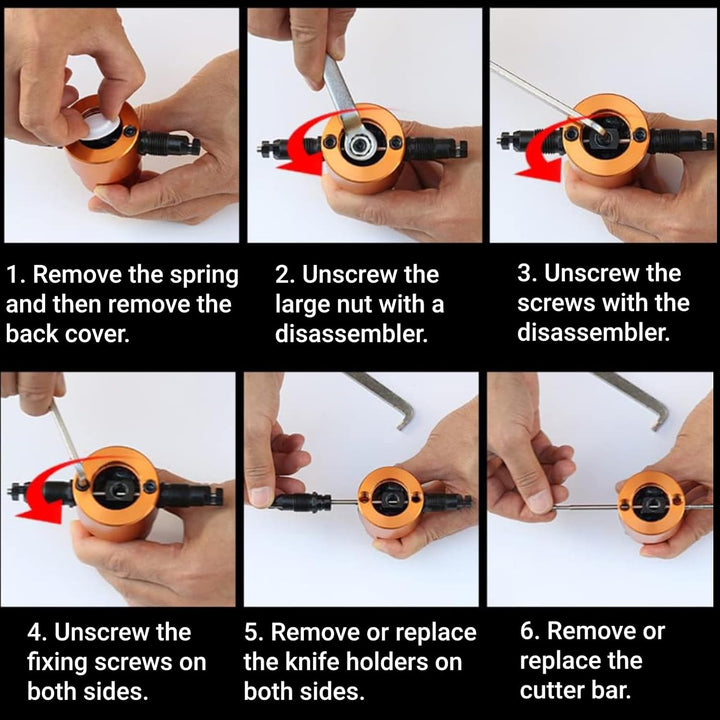 1. Remove the spring and then remove the back cover.

2. Unscrew the large nut with a disassembler.

3. Unscrew the screws with the disassembler.

4. Unscrew the fixing screws on both sides.

5. Remove or replace the knife holders on both sides.

6. Remove or replace the cutter bar.