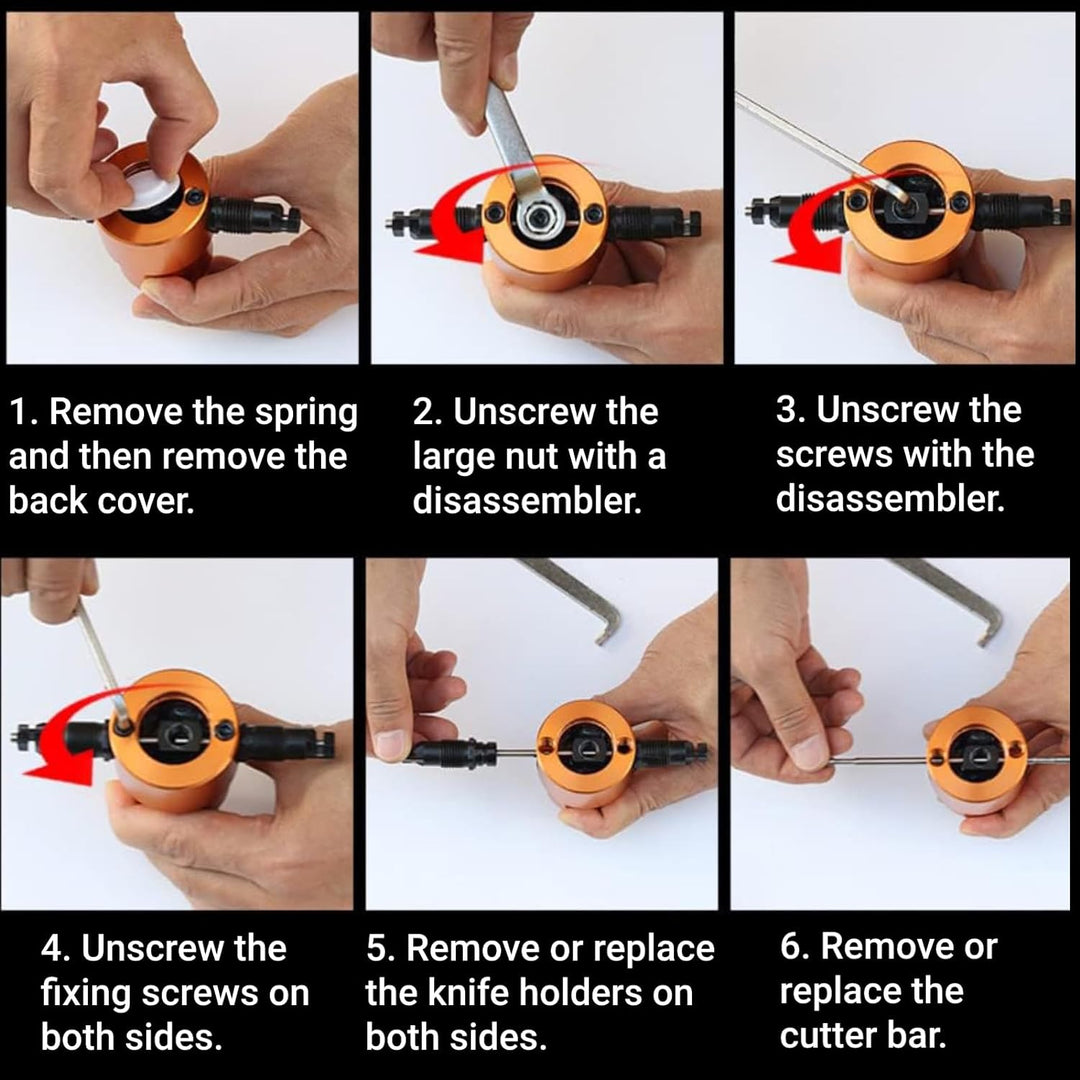 1. Remove the spring and then remove the back cover.

2. Unscrew the large nut with a disassembler.

3. Unscrew the screws with the disassembler.

4. Unscrew the fixing screws on both sides.

5. Remove or replace the knife holders on both sides.

6. Remove or replace the cutter bar.