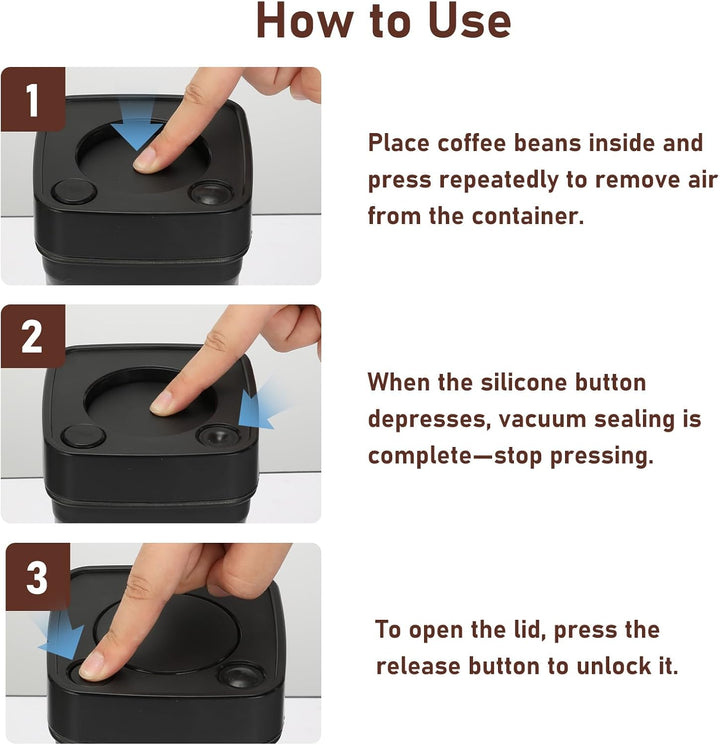 How to Use

1

Place coffee beans inside and press repeatedly to remove air from the container.

2

When the silicone button depresses, vacuum sealing is complete—stop pressing.

3

To open the lid, press the release button to unlock it.