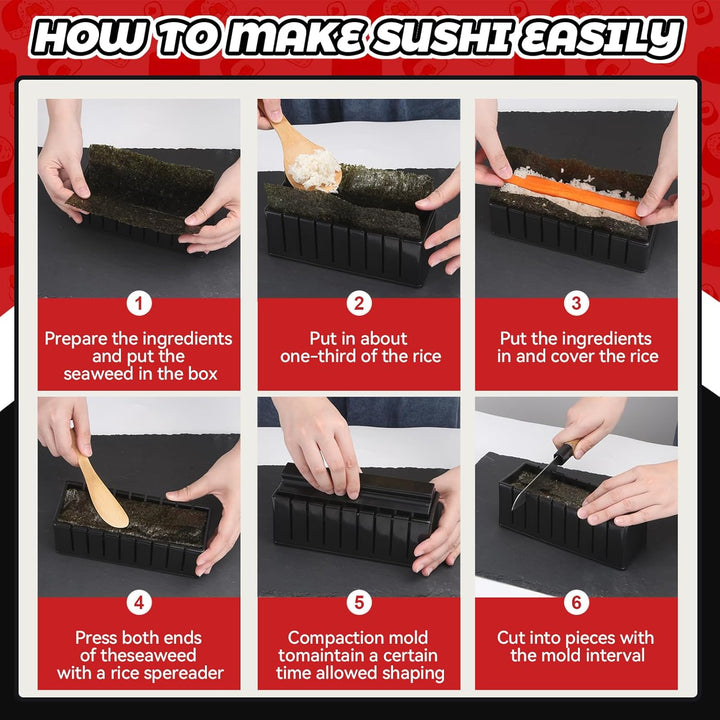 HOW TO MAKE SUSHI EASILY

1
Prepare the ingredients and put the seaweed in the box

2
Put in about one-third of the rice

3
Put the ingredients in and cover the rice

4
Press both ends of theseaweed with a rice spereader

5
Compaction mold tomaintain a certain time allowed shaping

6
Cut into pieces with the mold interval