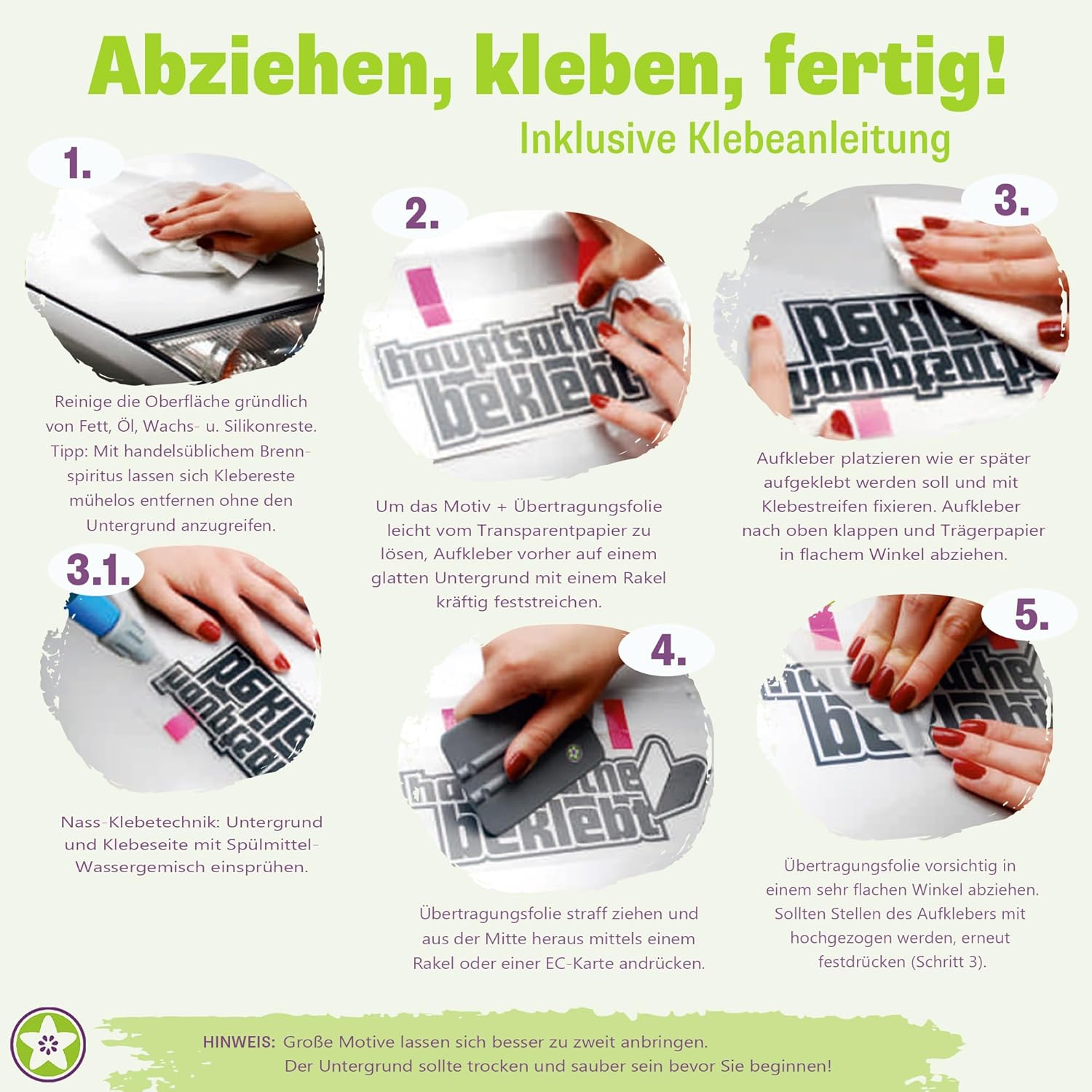 Abziehen, kleben, fertig!

Inklusive Klebeanleitung

1.

Reinige die Oberfläche gründlich von Fett, Öl, Wachs- u. Silikonreste. Tipp: Mit handelsüblichem Brennspiritus lassen sich Klebereste mühelos entfernen ohne den Untergrund anzugreifen.

2.

hauptsache beklebt

Um das Motiv + Übertragungsfolie leicht vom Transparentpapier zu lösen, Aufkleber vorher auf einem glatten Untergrund mit einem Rakel kräftig feststreichen.

3.

Aufkleber platzieren wie er später aufgeklebt werden soll und mit Klebestreifen fixieren. Aufkleber nach oben klappen und Trägerpapier in flachem Winkel abziehen.

3.1.

Nass-Klebetechnik: Untergrund und Klebeseite mit Spülmittel-Wassergemisch einsprühen.

4.

beklebt

Übertragungsfolie straff ziehen und aus der Mitte heraus mittels einem Rakel oder einer EC-Karte andrücken.

5.

Übertragungsfolie vorsichtig in einem sehr flachen Winkel abziehen. Sollten Stellen des Aufklebers mit hochgezogen werden, erneut festdrücken (Schritt 3).

HINWEIS: Große Motive lassen sich besser zu zweit anbringen. Der Untergrund sollte trocken und sauber sein bevor Sie beginnen!