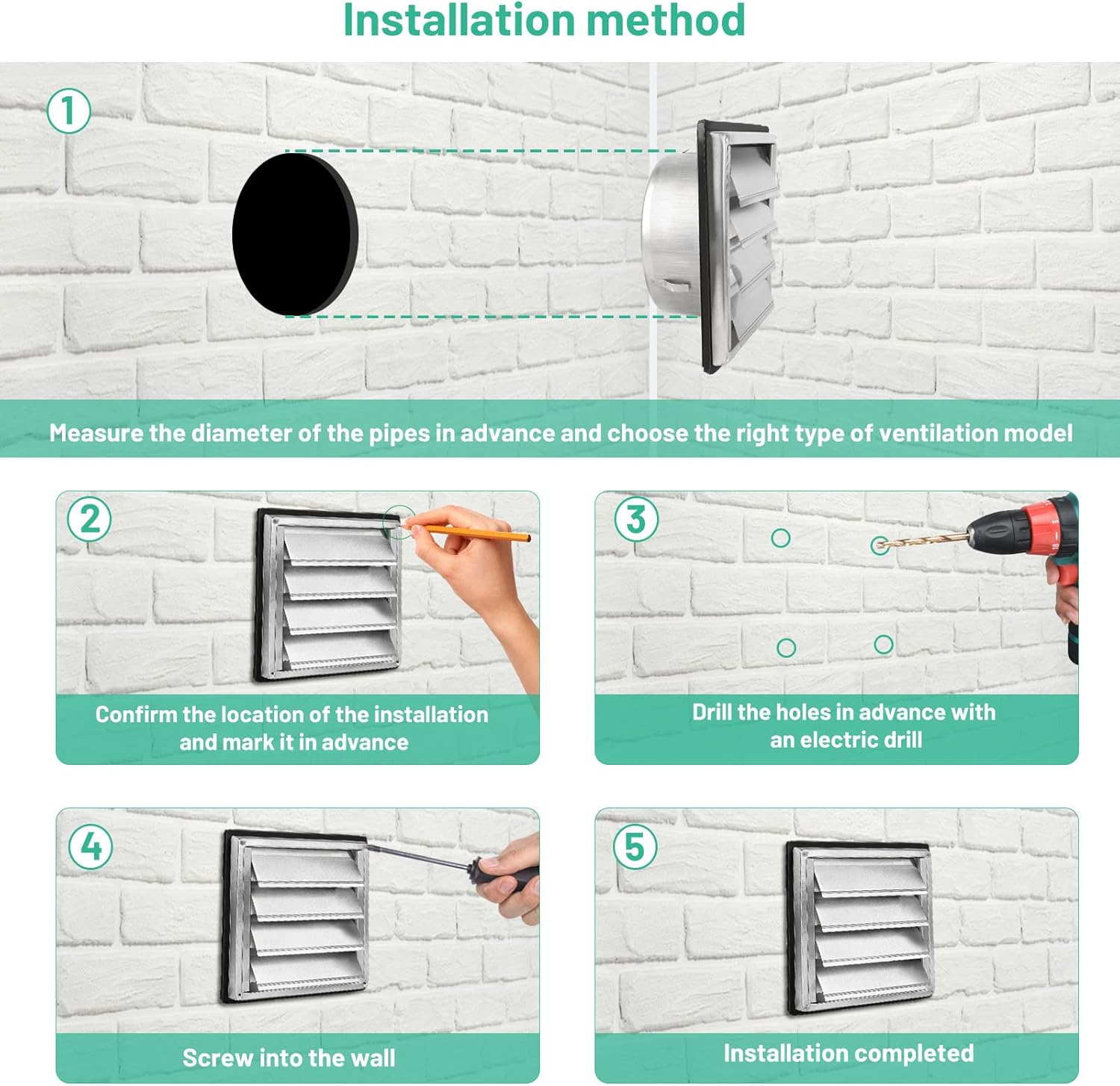 Installation method

1

Measure the diameter of the pipes in advance and choose the right type of ventilation model

2

Confirm the location of the installation and mark it in advance

3

Drill the holes in advance with an electric drill

4

Screw into the wall

5

Installation completed