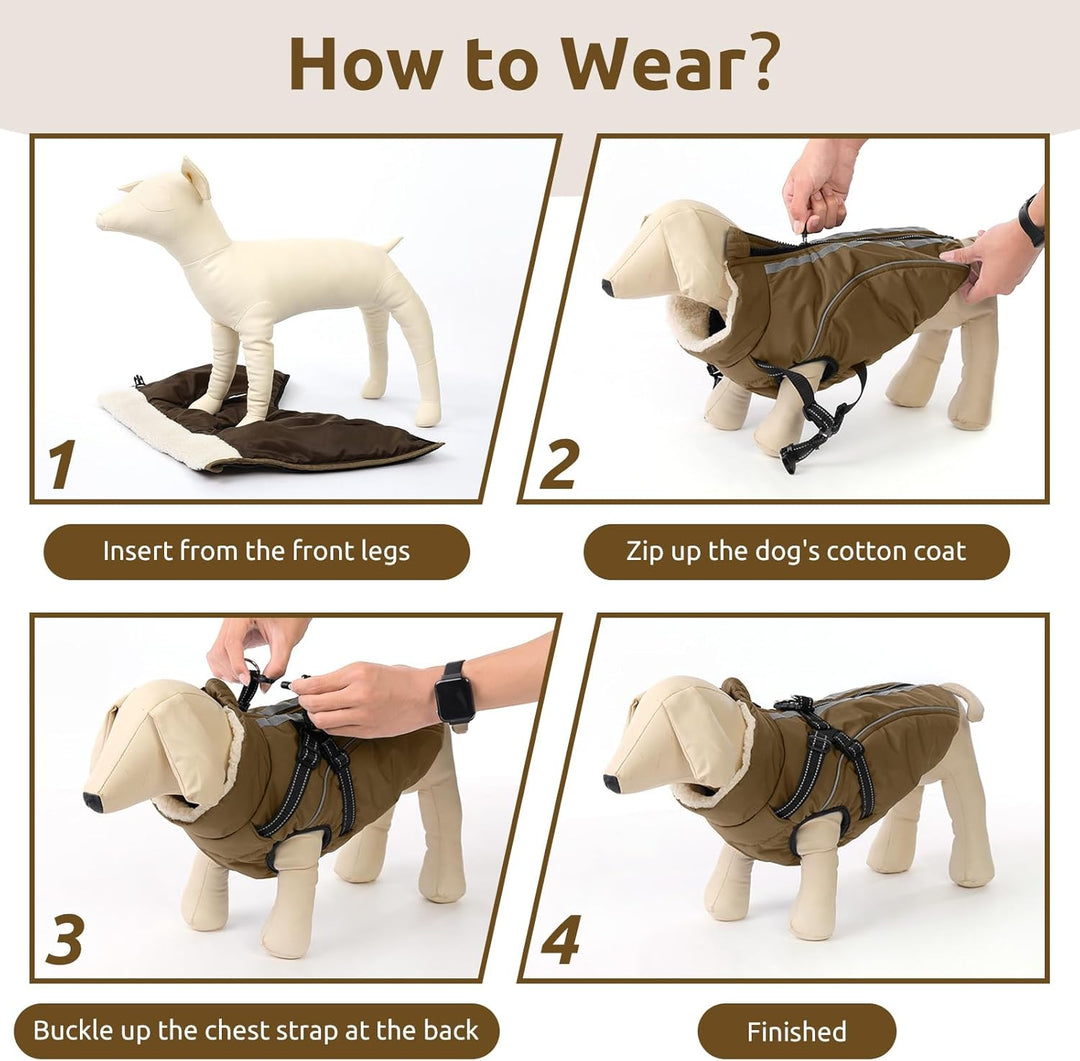 How to Wear?

1

Insert from the front legs

2

Zip up the dog's cotton coat

3

Buckle up the chest strap at the back

4

Finished