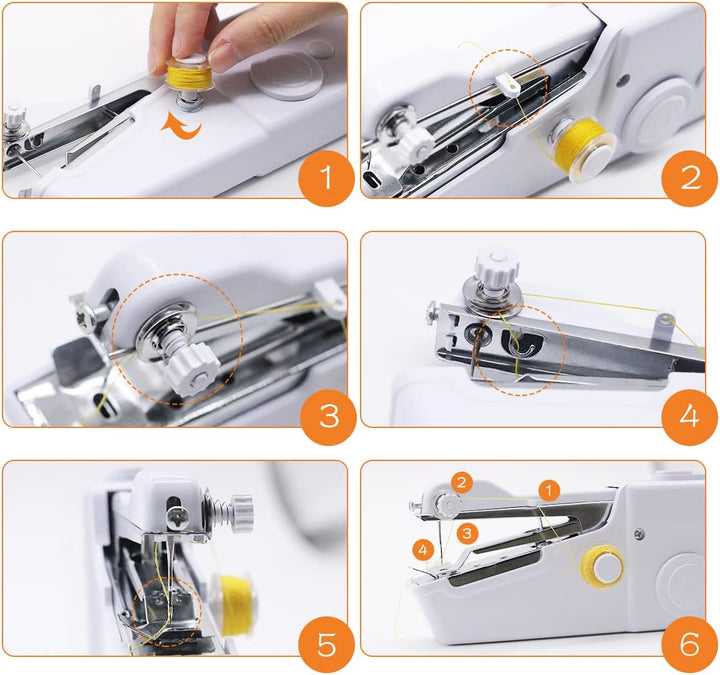 1
2
3
4
5
2
1
3
4
6