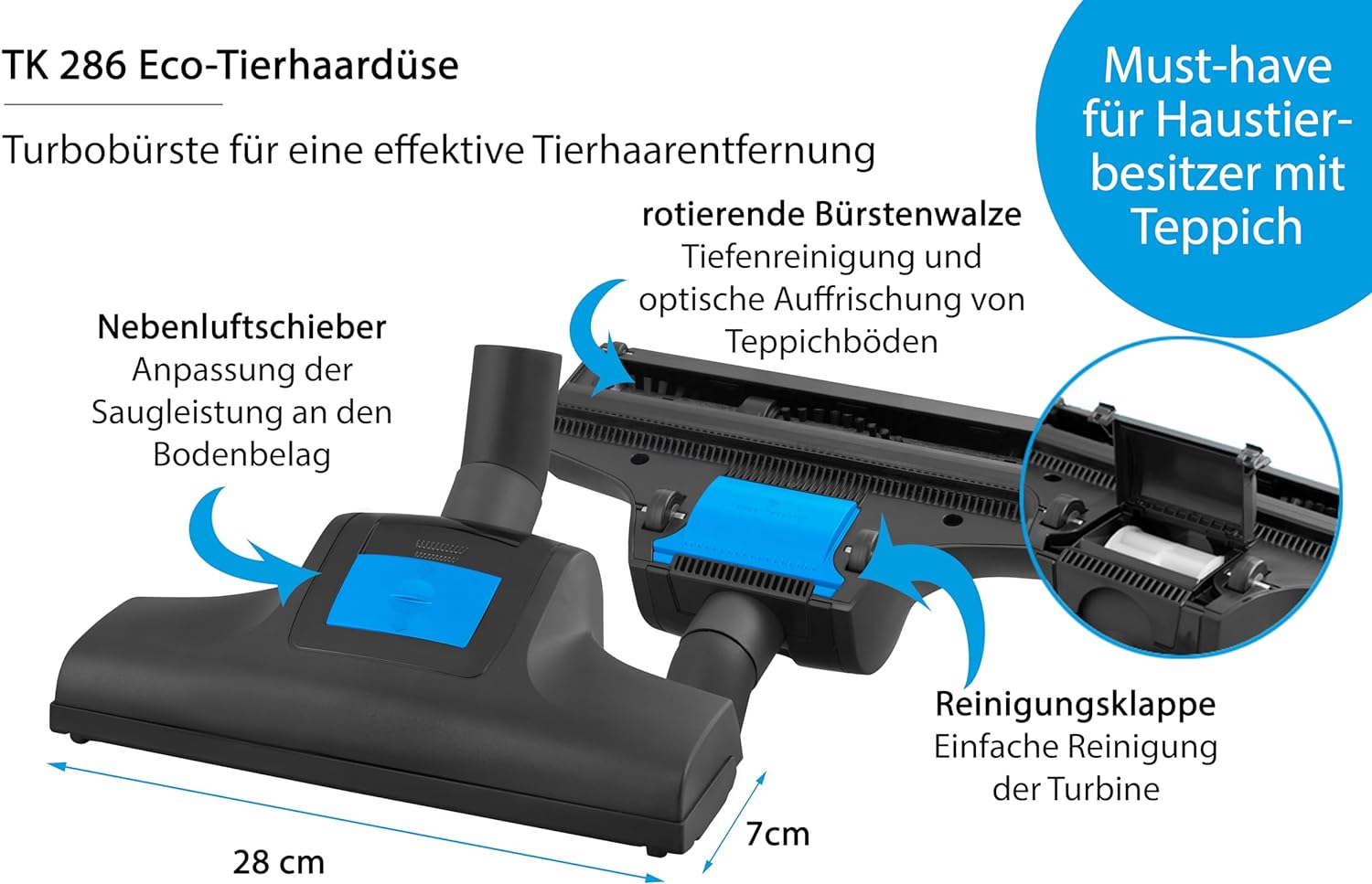 TK 286 Eco-Tierhaardüse

Turbobürste für eine effektive Tierhaarentfernung

Must-have für Haustierbesitzer mit Teppich

rotierende Bürstenwalze
Tiefenreinigung und optische Auffrischung von Teppichböden

Nebenluftschieber
Anpassung der Saugleistung an den Bodenbelag

Reinigungsklappe
Einfache Reinigung der Turbine

7cm

28 cm