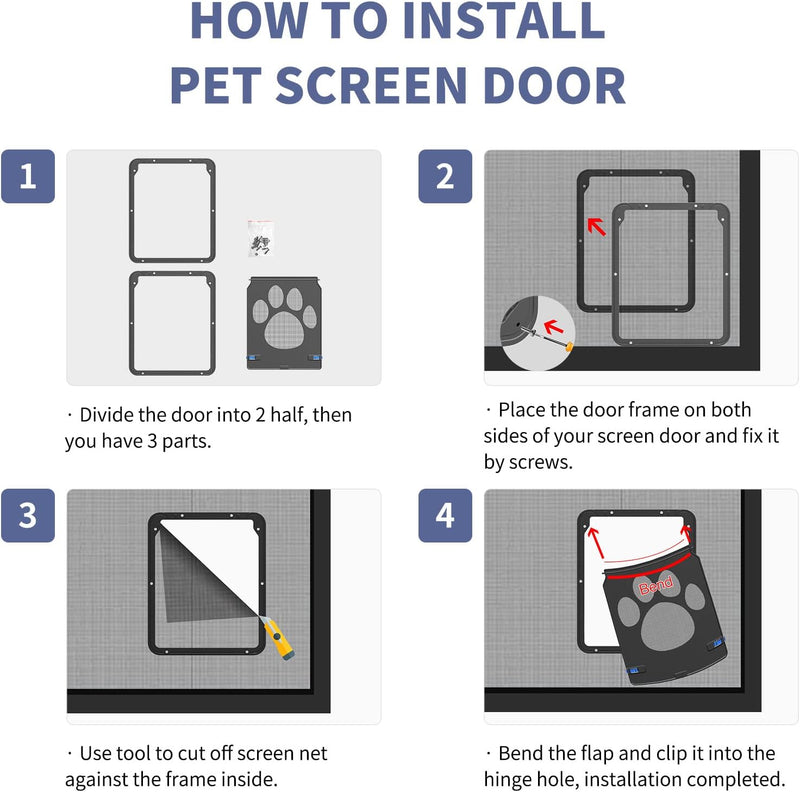 HOW TO INSTALL PET SCREEN DOOR

1

· Divide the door into 2 half, then you have 3 parts.

2

· Place the door frame on both sides of your screen door and fix it by screws.

3

· Use tool to cut off screen net against the frame inside.

4

Bend

· Bend the flap and clip it into the hinge hole, installation completed.