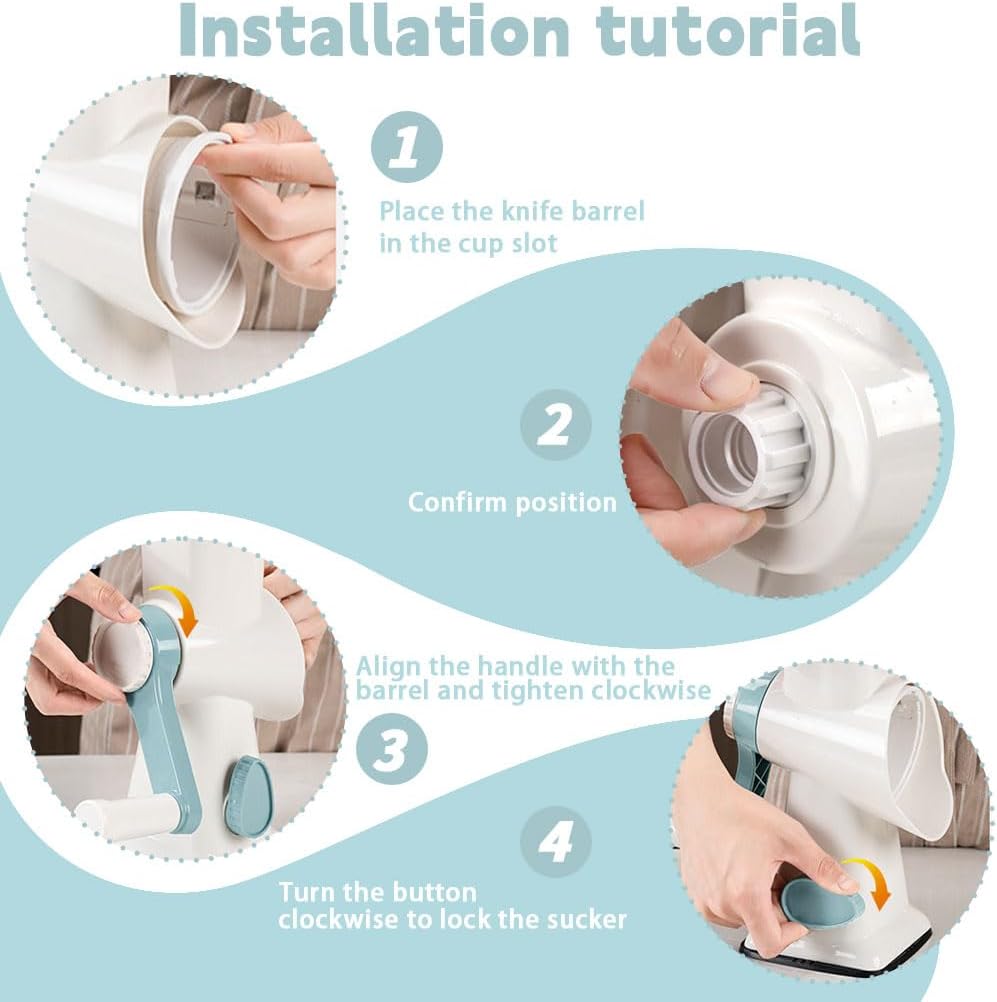 Installation tutorial

1

Place the knife barrel in the cup slot

2

Confirm position

Align the handle with the barrel and tighten clockwise

3

4

Turn the button clockwise to lock the sucker