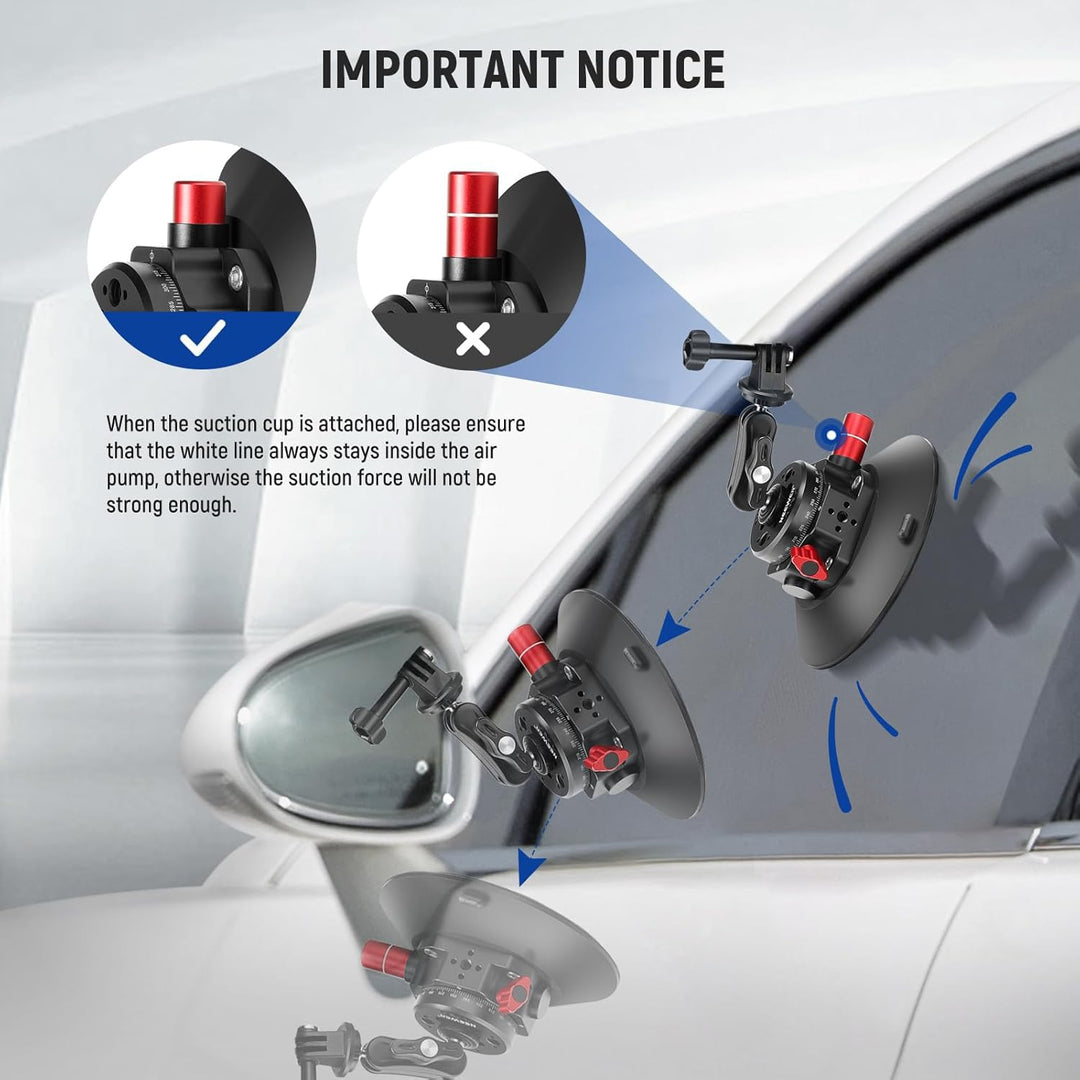 IMPORTANT NOTICE

When the suction cup is attached, please ensure that the white line always stays inside the air pump, otherwise the suction force will not be strong enough.