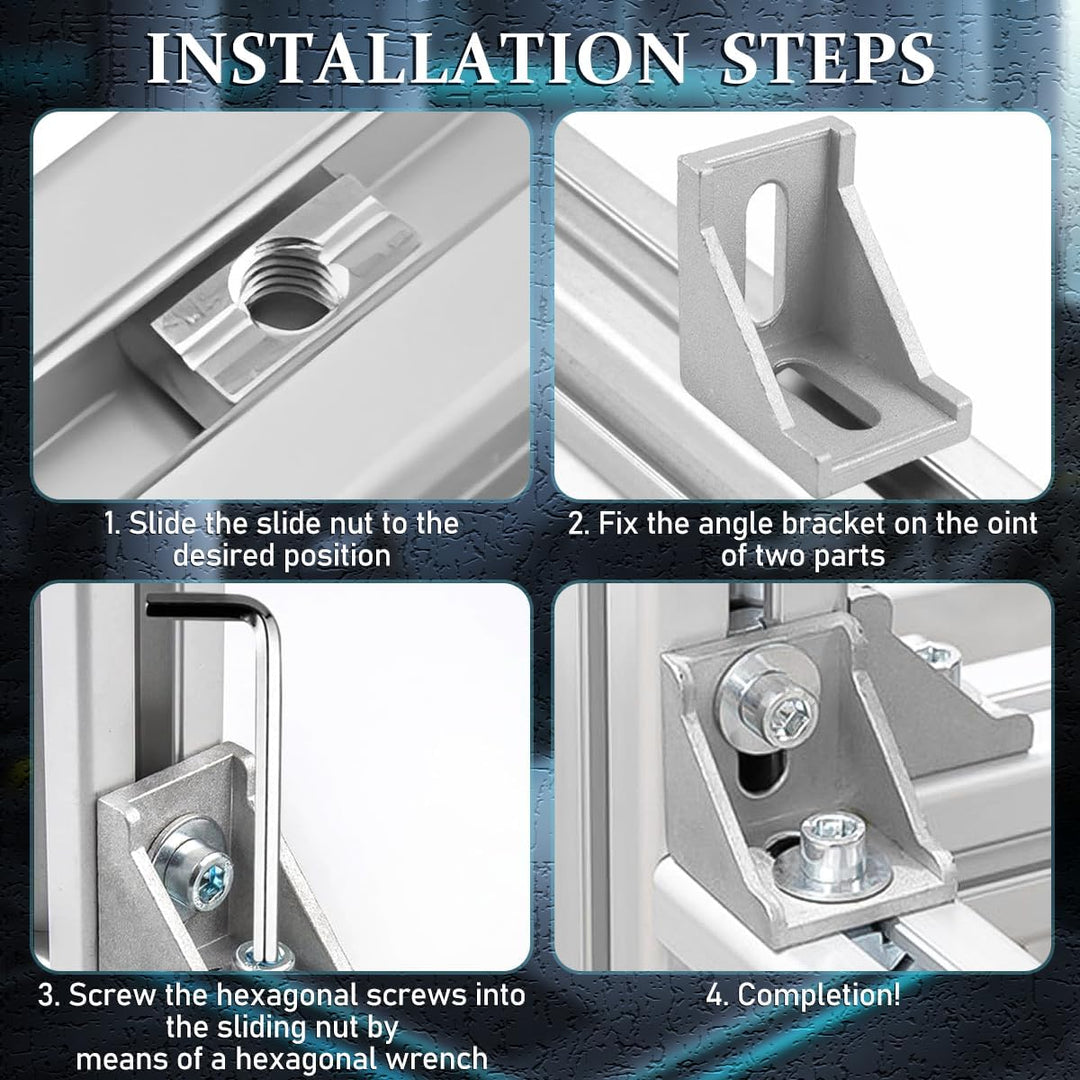 INSTALLATION STEPS

1. Slide the slide nut to the desired position

2. Fix the angle bracket on the oint of two parts

3. Screw the hexagonal screws into the sliding nut by means of a hexagonal wrench

4. Completion!