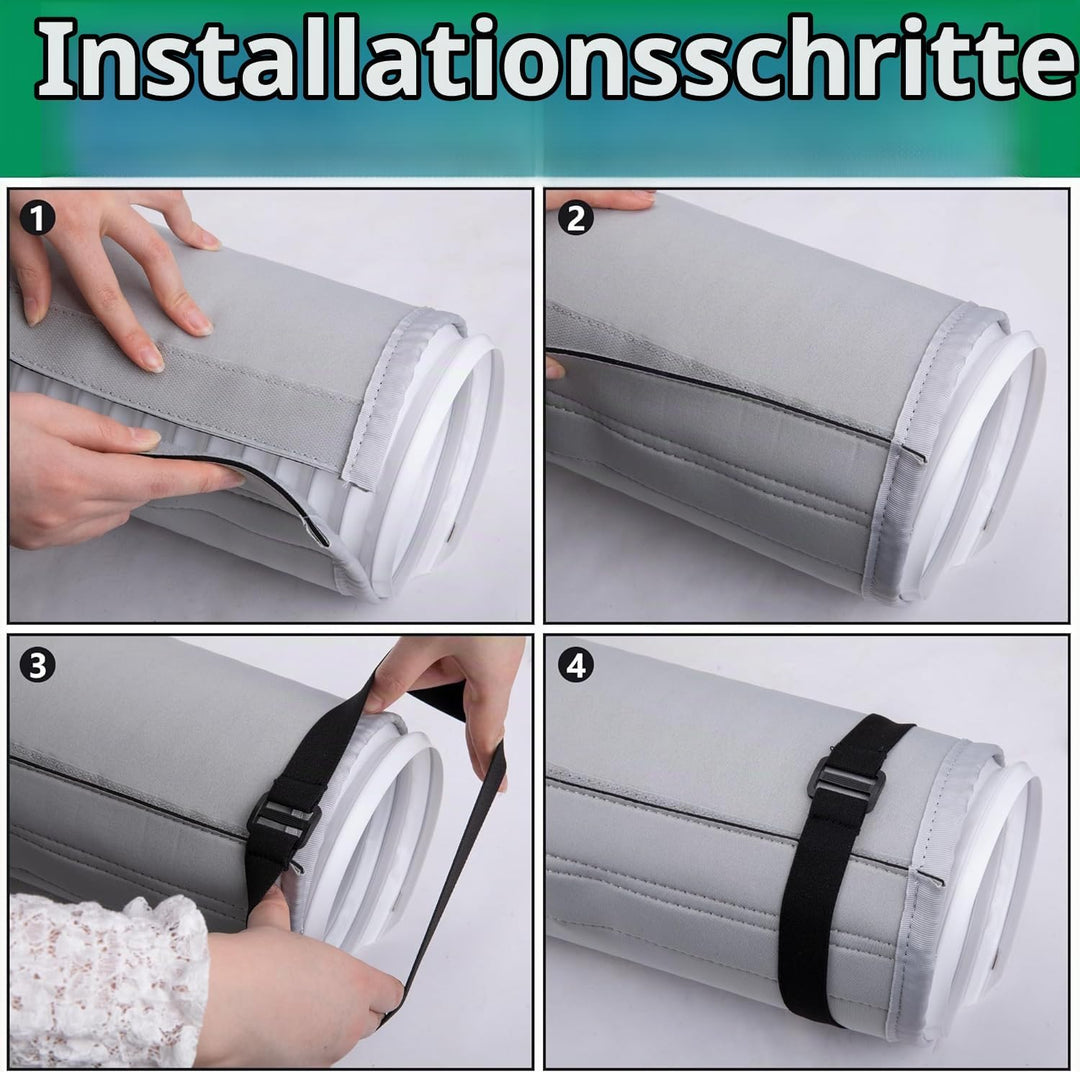 Installationsschritte

1

2

3

4