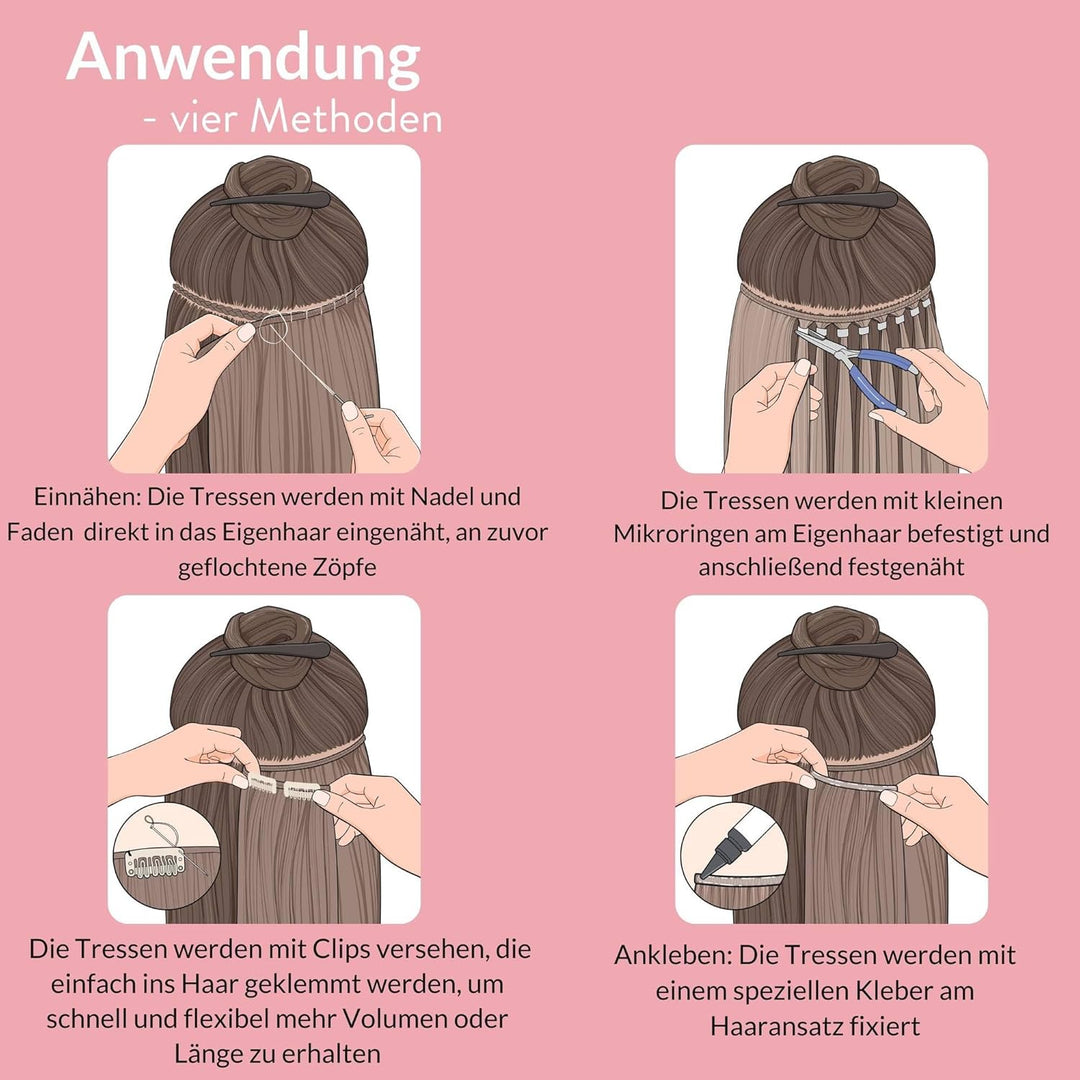 Anwendung
- vier Methoden

Einnähen: Die Tressen werden mit Nadel und Faden direkt in das Eigenhaar eingenäht, an zuvor geflochtene Zöpfe

Die Tressen werden mit kleinen Mikroringen am Eigenhaar befestigt und anschließend festgenäht

Die Tressen werden mit Clips versehen, die einfach ins Haar geklemmt werden, um schnell und flexibel mehr Volumen oder Länge zu erhalten

Ankleben: Die Tressen werden mit einem speziellen Kleber am Haaransatz fixiert