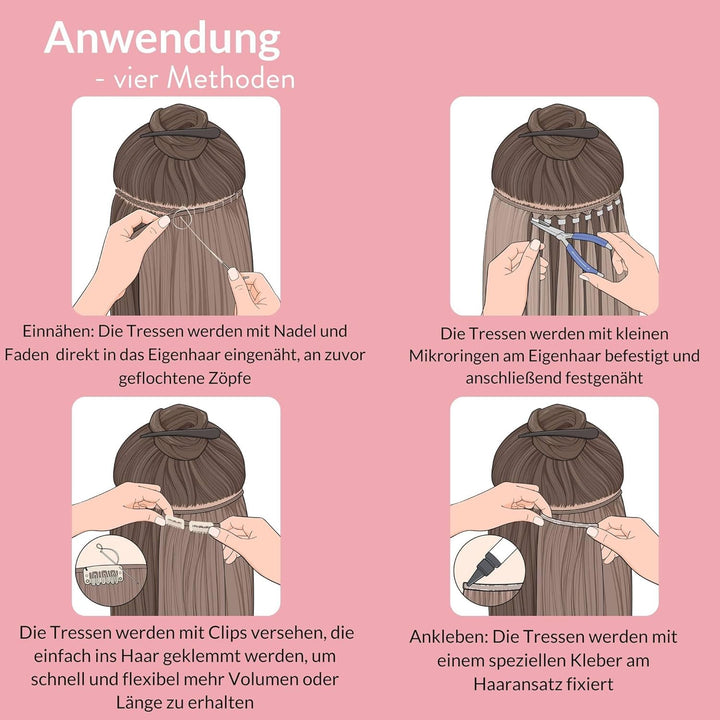 Anwendung
- vier Methoden

Einnähen: Die Tressen werden mit Nadel und Faden  direkt in das Eigenhaar eingenäht, an zuvor geflochtene Zöpfe

Die Tressen werden mit kleinen Mikroringen am Eigenhaar befestigt und anschließend festgenäht

Die Tressen werden mit Clips versehen, die einfach ins Haar geklemmt werden, um schnell und flexibel mehr Volumen oder Länge zu erhalten

Ankleben: Die Tressen werden mit einem speziellen Kleber am Haaransatz fixiert