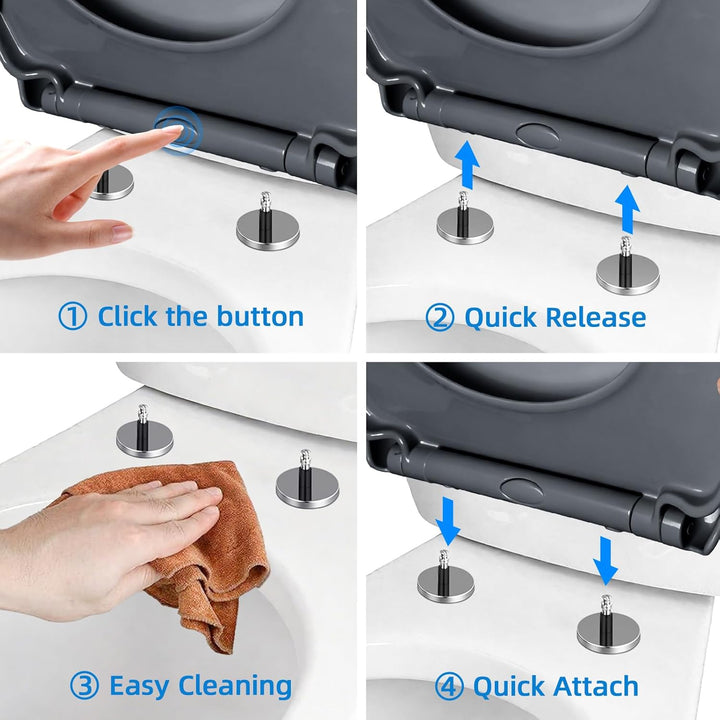 ① Click the button

② Quick Release

③ Easy Cleaning

④ Quick Attach