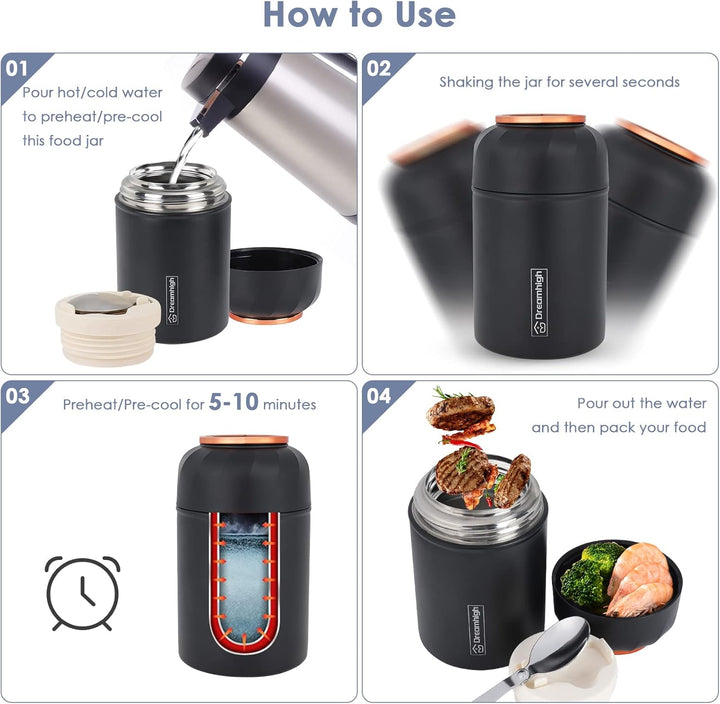 How to Use

01
Pour hot/cold water to preheat/pre-cool this food jar

Dreamhigh

02
Shaking the jar for several seconds

Dreamhigh

03
Preheat/Pre-cool for 5-10 minutes

04
Pour out the water and then pack your food

Dreamhigh