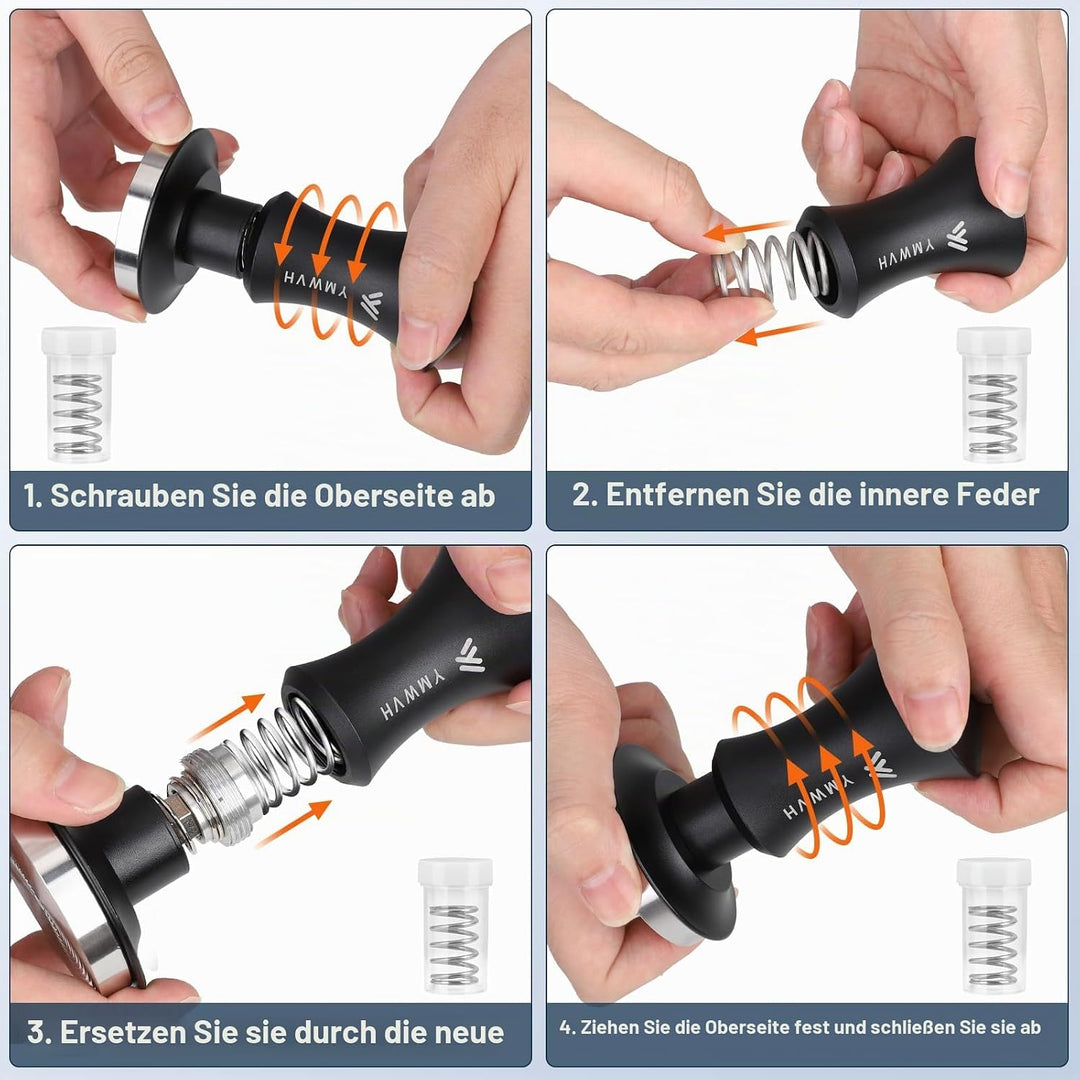 YMWVH

1. Schrauben Sie die Oberseite ab

YMWVH

2. Entfernen Sie die innere Feder

YMWVH

3. Ersetzen Sie sie durch die neue

YMWVH

4. Ziehen Sie die Oberseite fest und schließen Sie sie ab