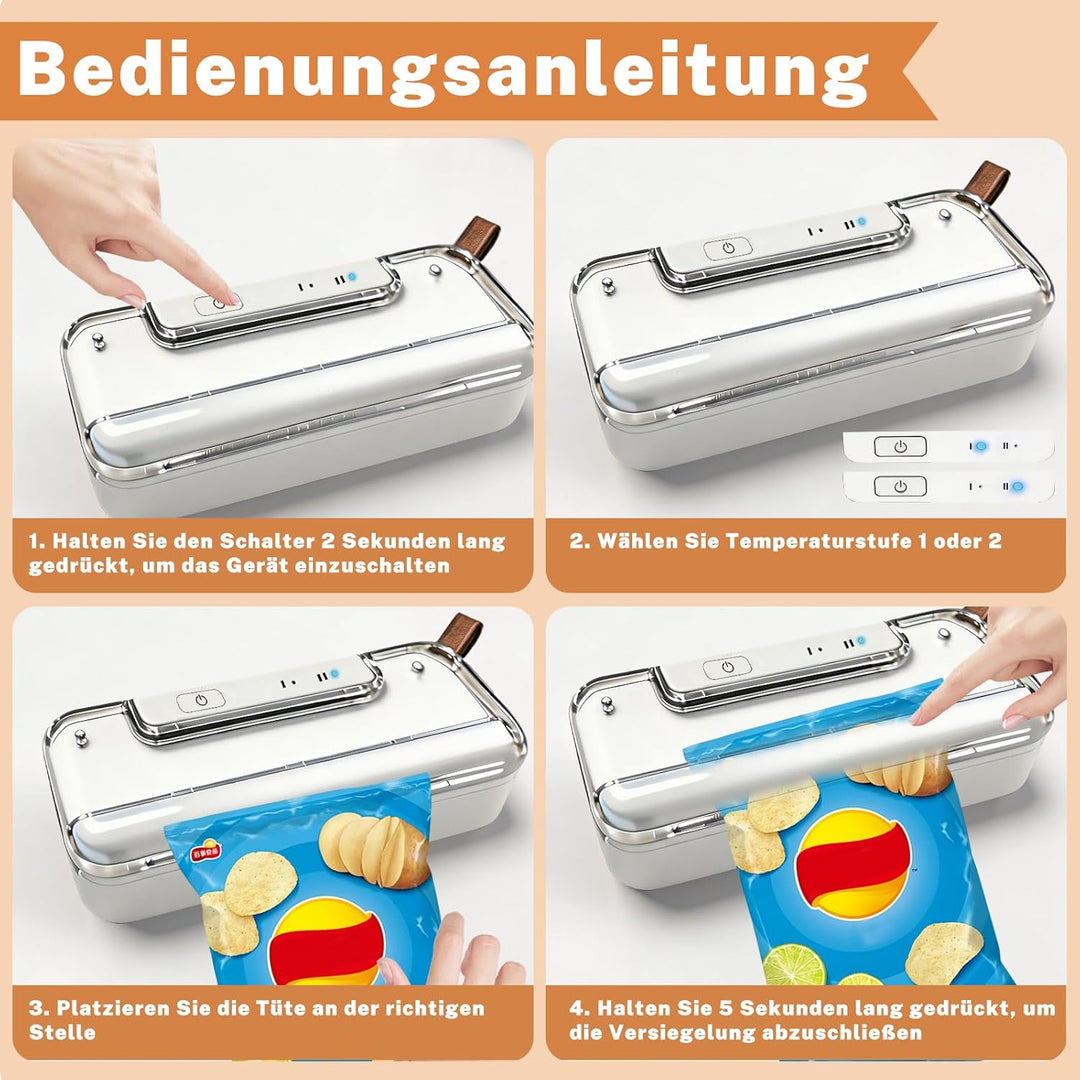 Bedienungsanleitung

1. Halten Sie den Schalter 2 Sekunden lang gedrückt, um das Gerät einzuschalten

2. Wählen Sie Temperaturstufe 1 oder 2

3. Platzieren Sie die Tüte an der richtigen Stelle

4. Halten Sie 5 Sekunden lang gedrückt, um die Versiegelung abzuschließen