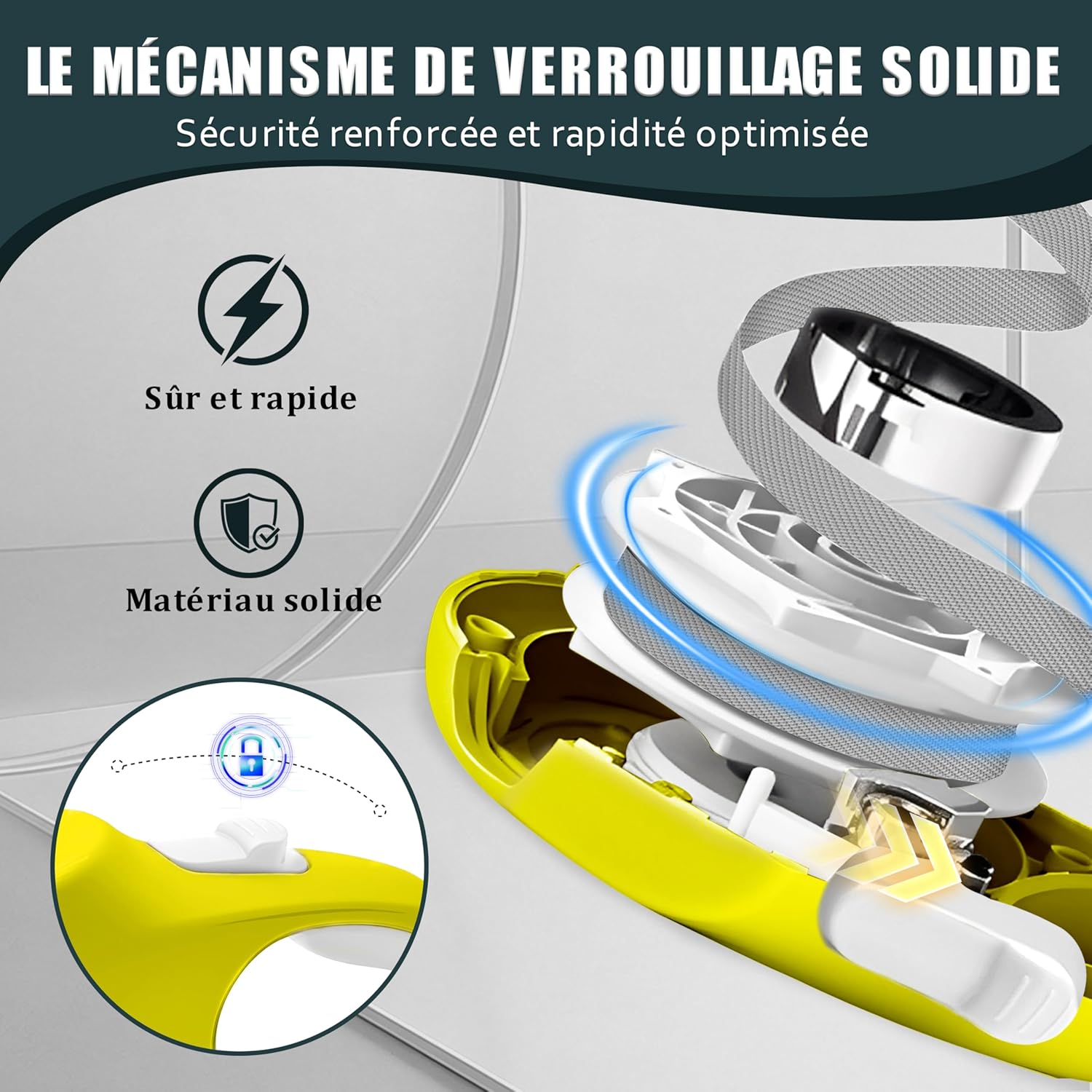 LE MÉCANISME DE VERROUILLAGE SOLIDE

Sécurité renforcée et rapidité optimisée

Sûr et rapide

Matériau solide