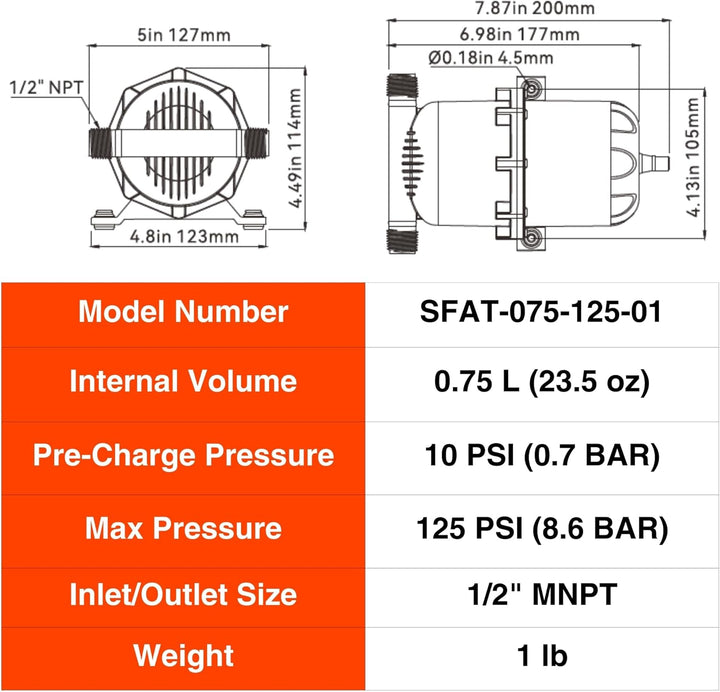 5in 127mm

1/2" NPT

4.49in 114mm

4.8in 123mm

7.87in 200mm

6.98in 177mm

Ø0.18in 4.5mm

4.13in 105mm

| Model Number | SFAT-075-125-01 |
|---|---|
| Internal Volume | 0.75 L (23.5 oz) |
| Pre-Charge Pressure | 10 PSI (0.7 BAR) |
| Max Pressure | 125 PSI (8.6 BAR) |
| Inlet/Outlet Size | 1/2" MNPT |
| Weight | 1 lb |