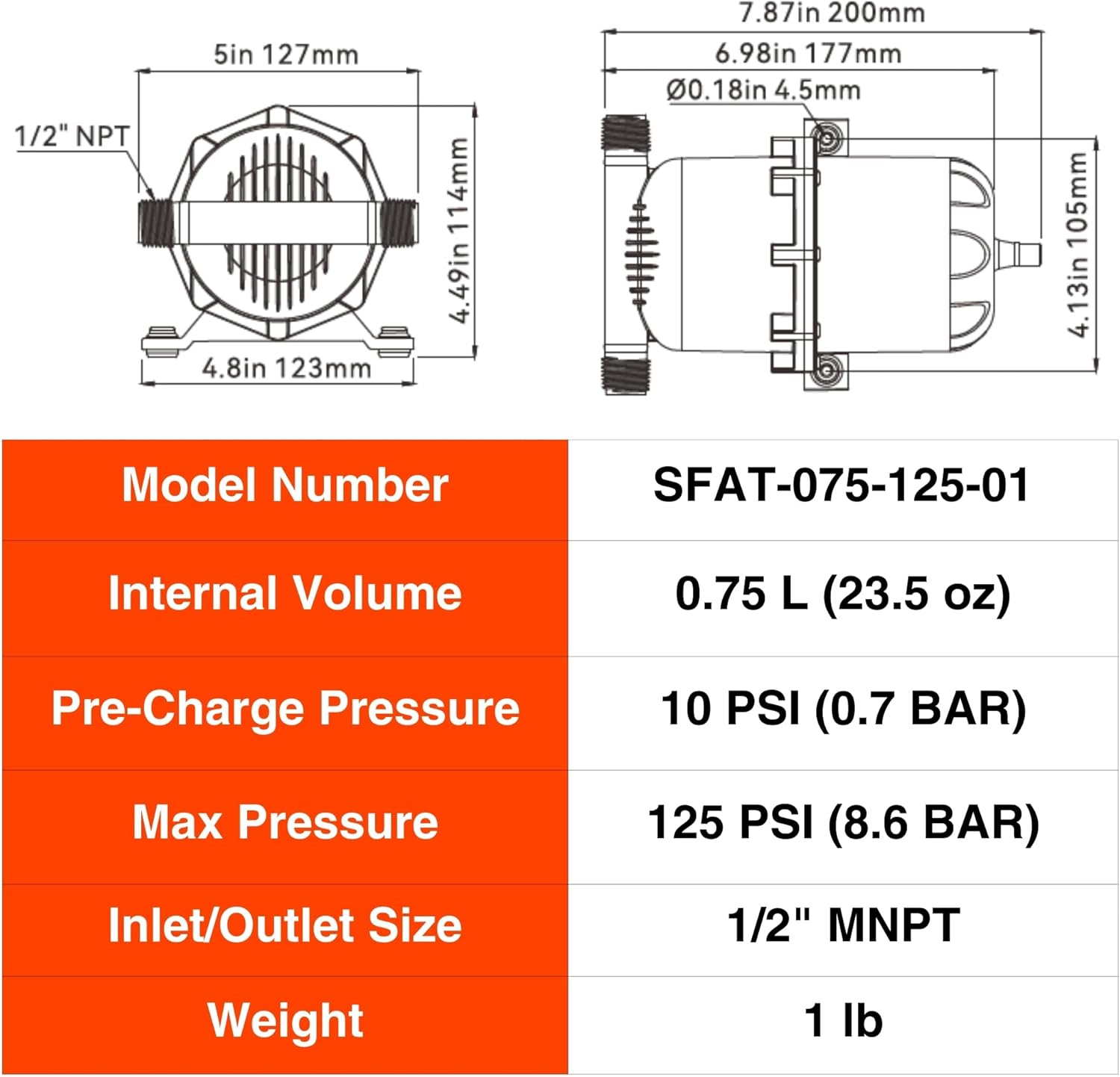 5in 127mm

1/2" NPT

4.49in 114mm

4.8in 123mm

7.87in 200mm

6.98in 177mm

Ø0.18in 4.5mm

4.13in 105mm

| Model Number | SFAT-075-125-01 |
|---|---|
| Internal Volume | 0.75 L (23.5 oz) |
| Pre-Charge Pressure | 10 PSI (0.7 BAR) |
| Max Pressure | 125 PSI (8.6 BAR) |
| Inlet/Outlet Size | 1/2" MNPT |
| Weight | 1 lb |