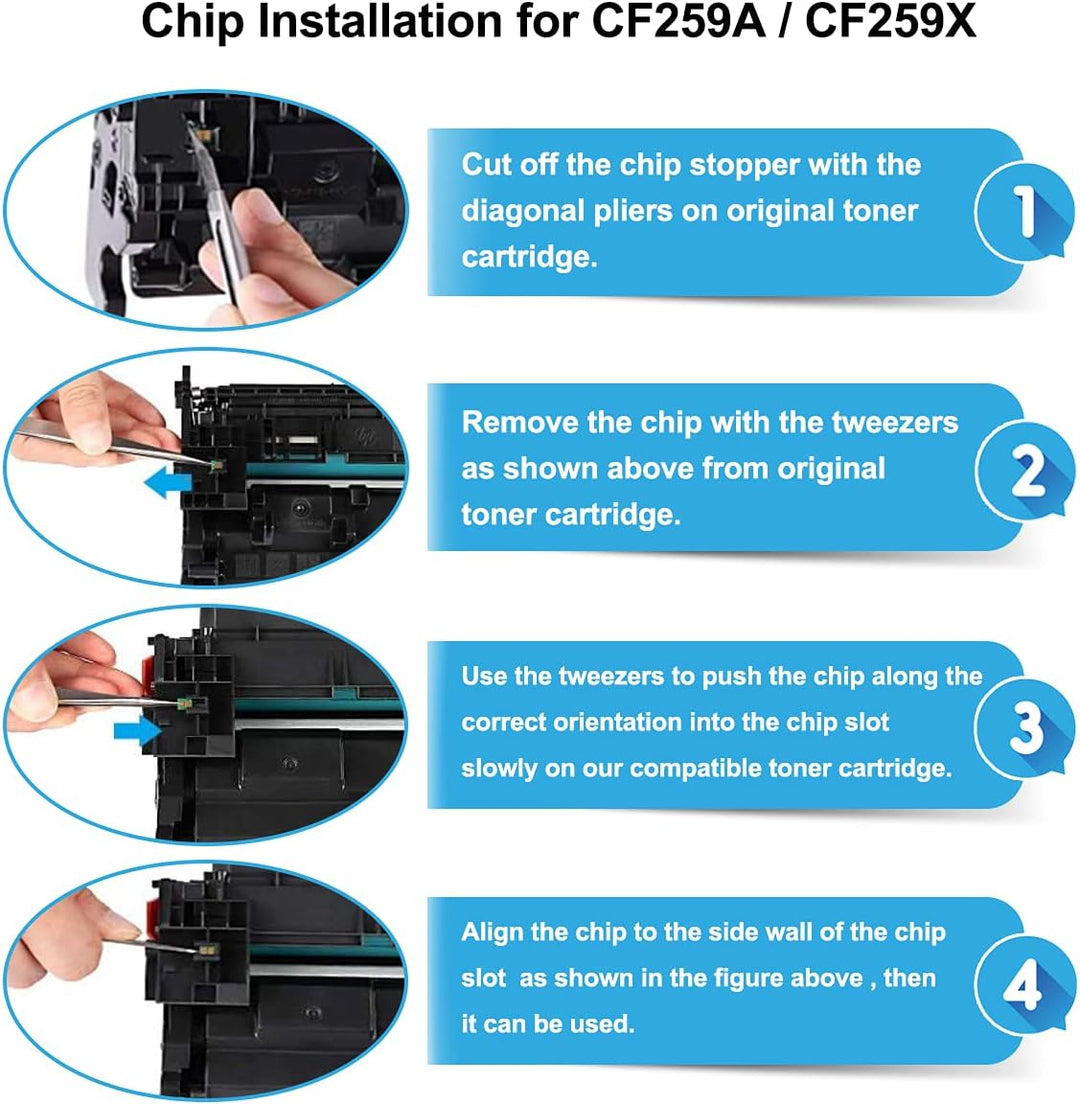 Chip Installation for CF259A / CF259X

Cut off the chip stopper with the diagonal pliers on original toner cartridge.

1

Remove the chip with the tweezers as shown above from original toner cartridge.

2

Use the tweezers to push the chip along the correct orientation into the chip slot slowly on our compatible toner cartridge.

3

Align the chip to the side wall of the chip slot as shown in the figure above , then it can be used.

4