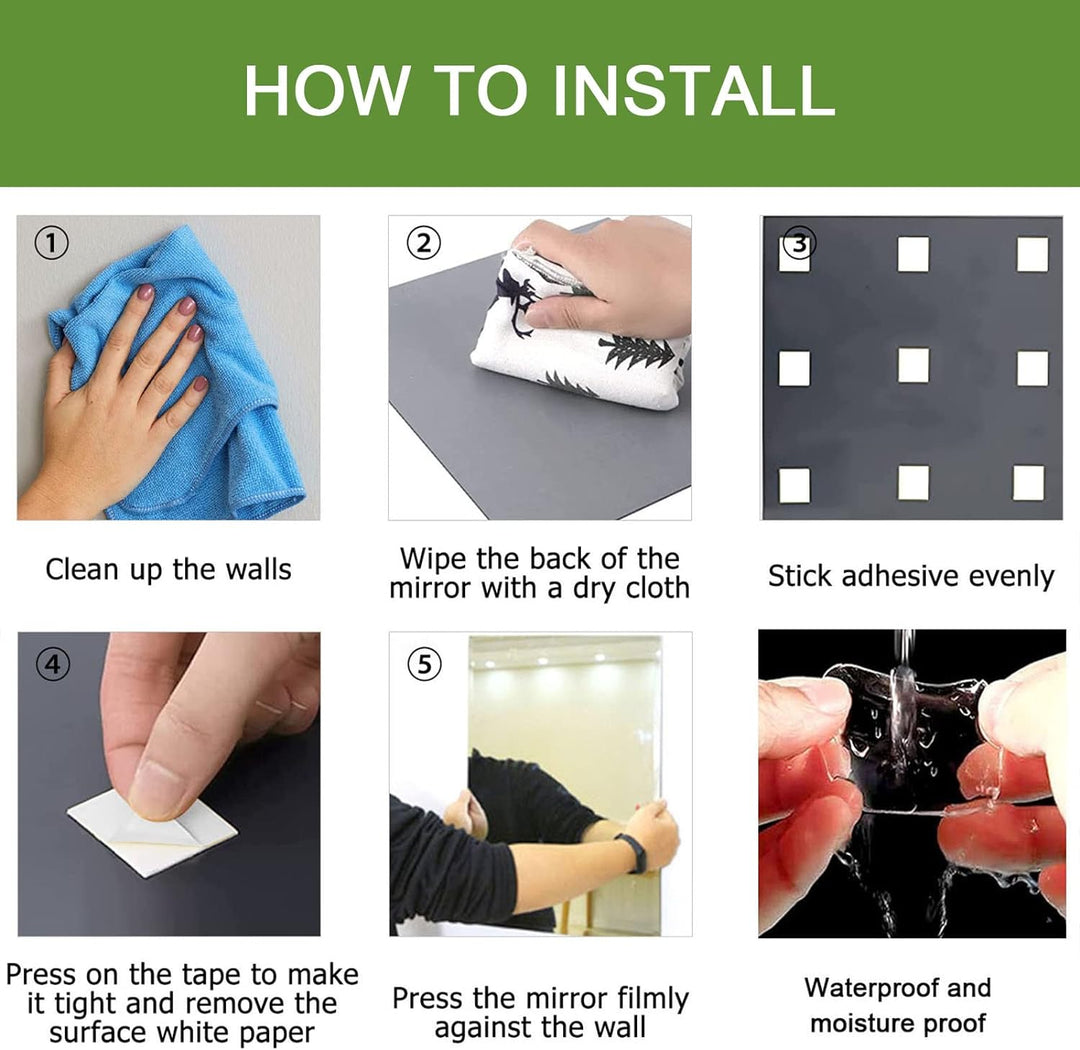 HOW TO INSTALL

①

Clean up the walls

②

Wipe the back of the mirror with a dry cloth

③

Stick adhesive evenly

④

Press on the tape to make it tight and remove the surface white paper

⑤

Press the mirror filmly against the wall

Waterproof and moisture proof