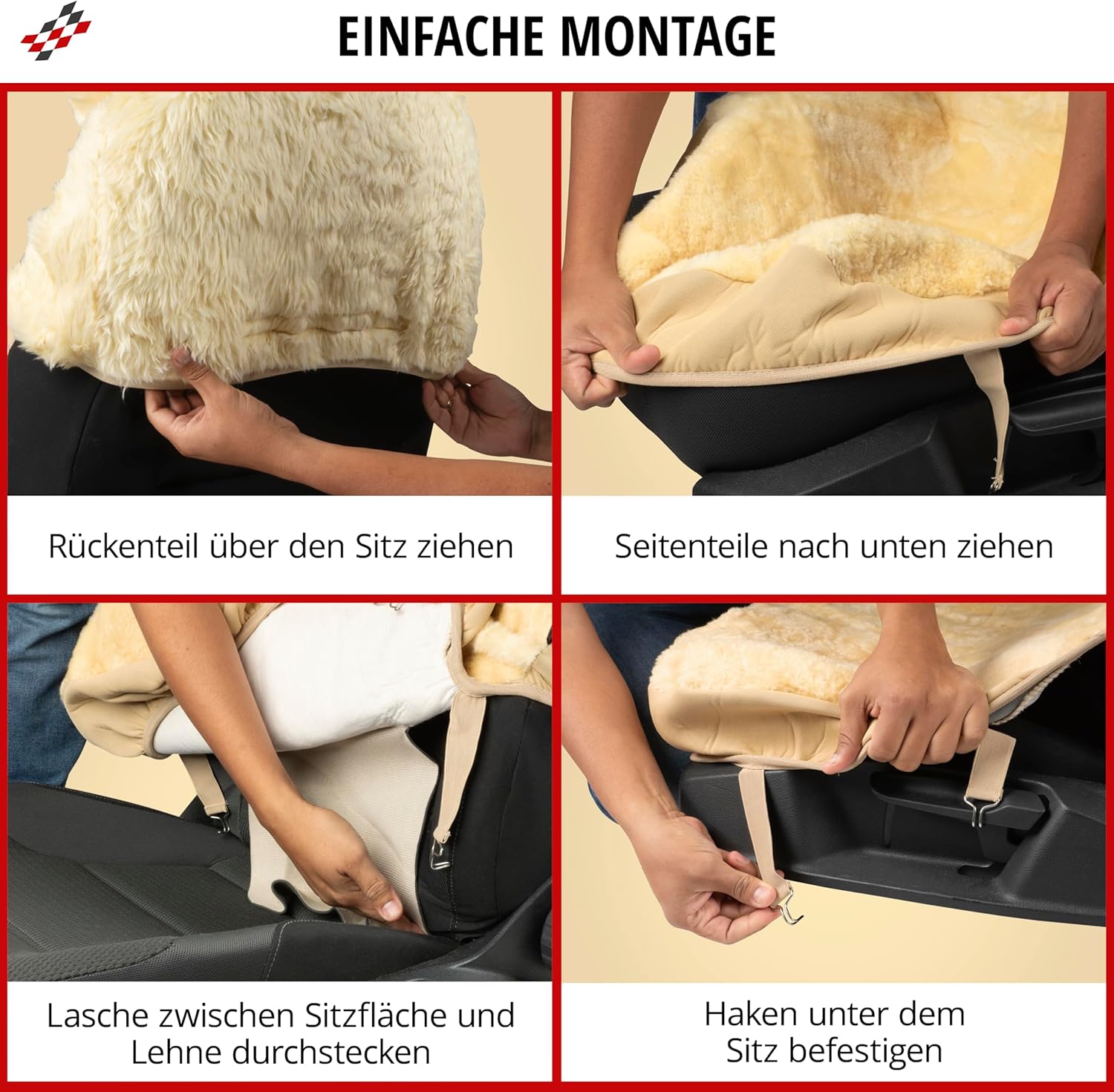 EINFACHE MONTAGE

Rückenteil über den Sitz ziehen

Seitenteile nach unten ziehen

Lasche zwischen Sitzfläche und Lehne durchstecken

Haken unter dem Sitz befestigen