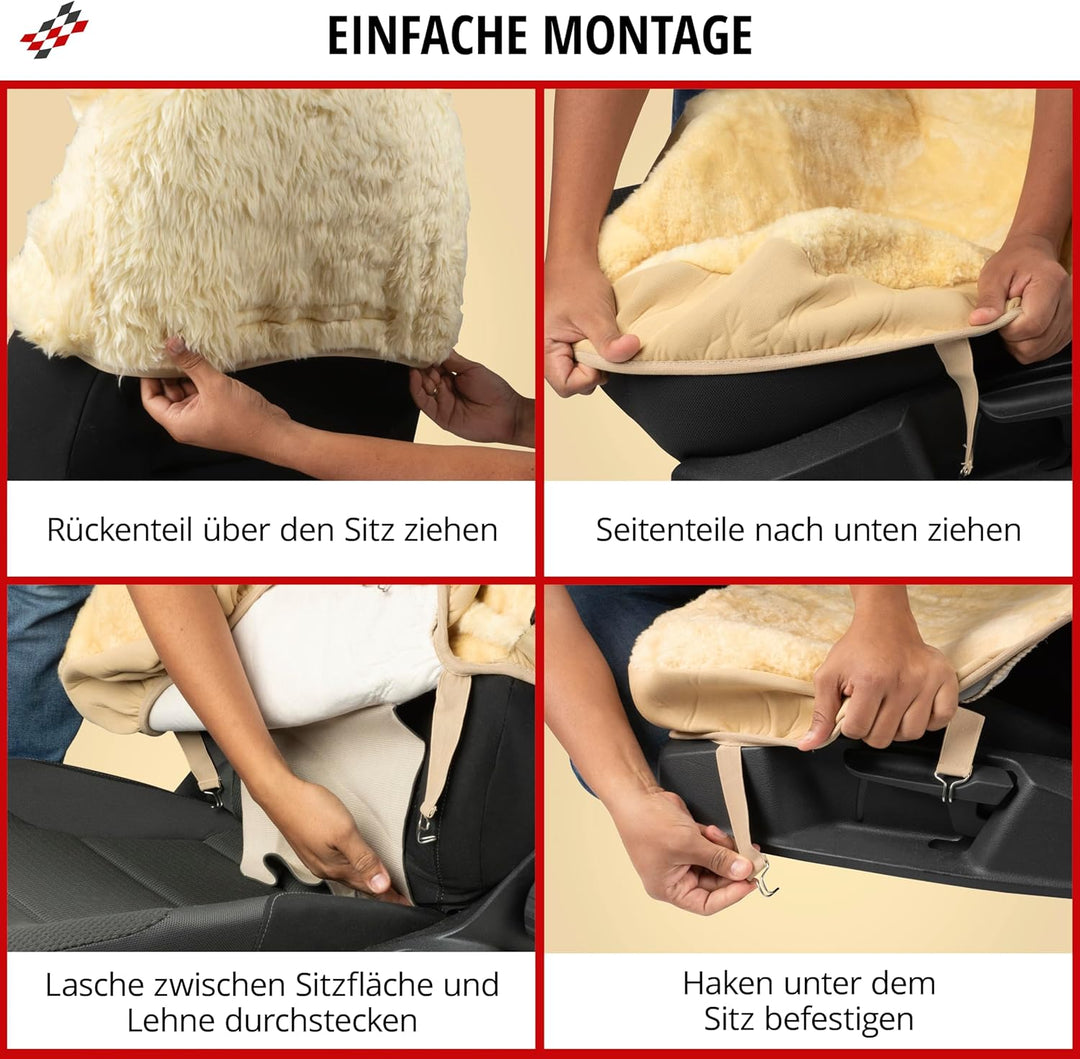 EINFACHE MONTAGE

Rückenteil über den Sitz ziehen

Seitenteile nach unten ziehen

Lasche zwischen Sitzfläche und Lehne durchstecken

Haken unter dem Sitz befestigen