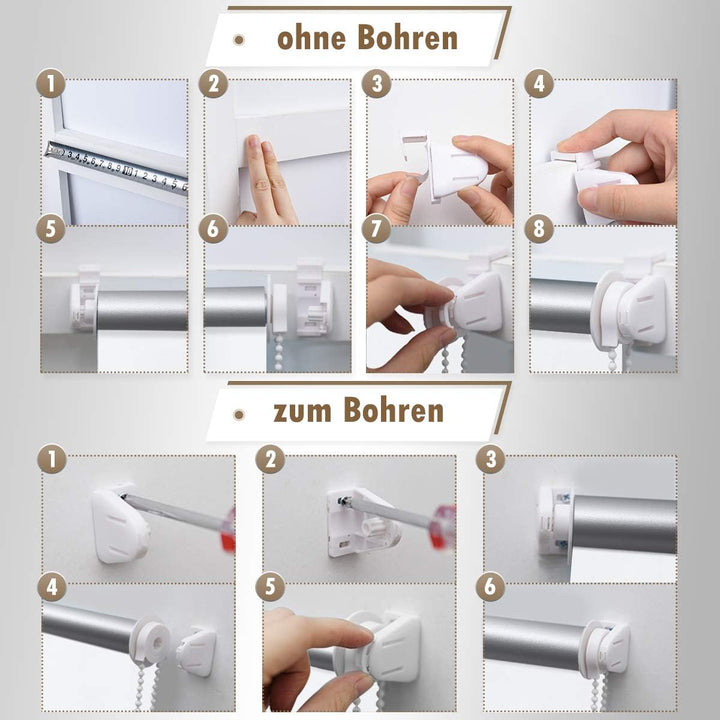 ohne Bohren

1

2

3

4

5

6

7

8

zum Bohren

1

2

3

4

5

6