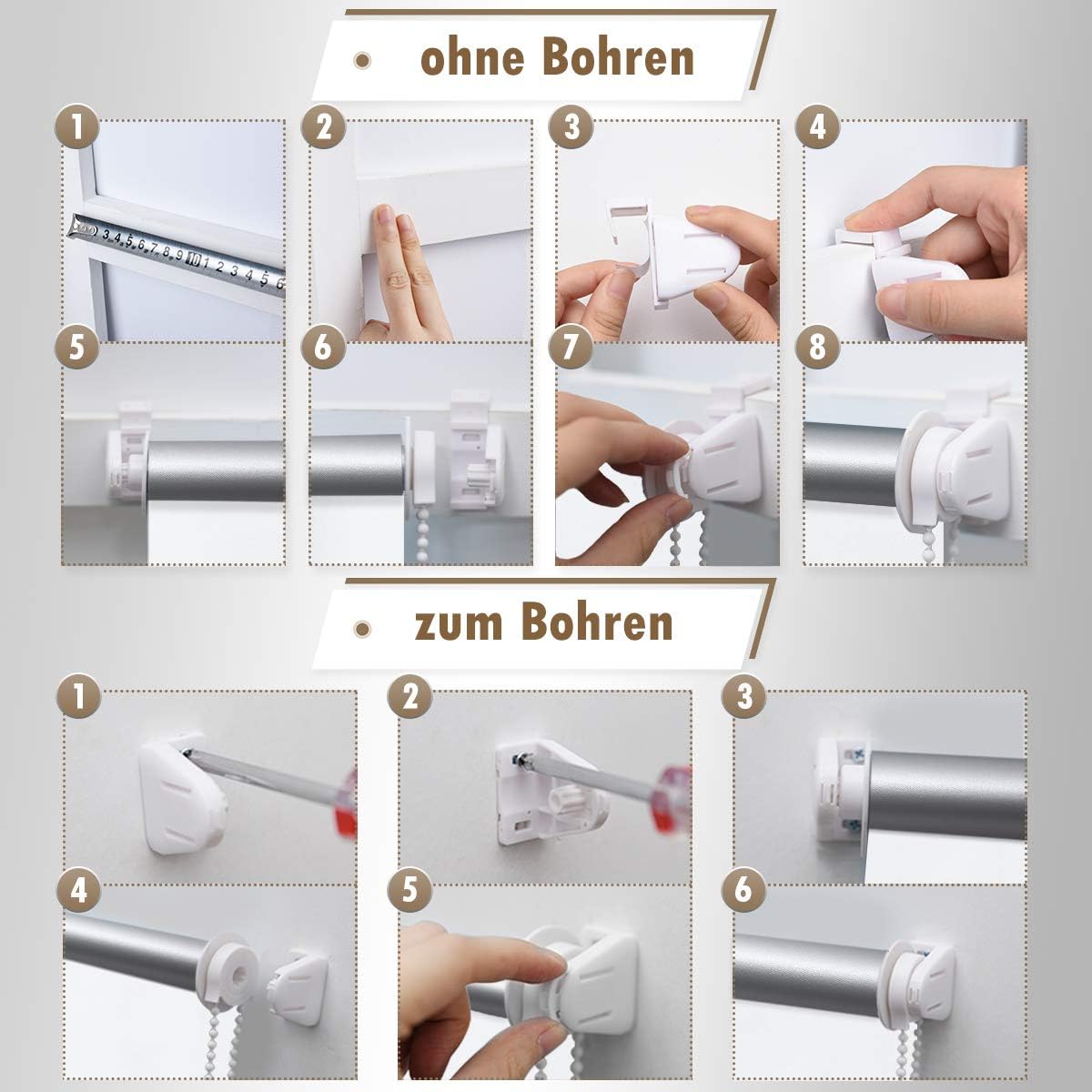 ohne Bohren

1

3 4 5 6 7 8 9 10 1 2 3 4 5 6

2

3

4

5

6

7

8

zum Bohren

1

2

3

4

5

6