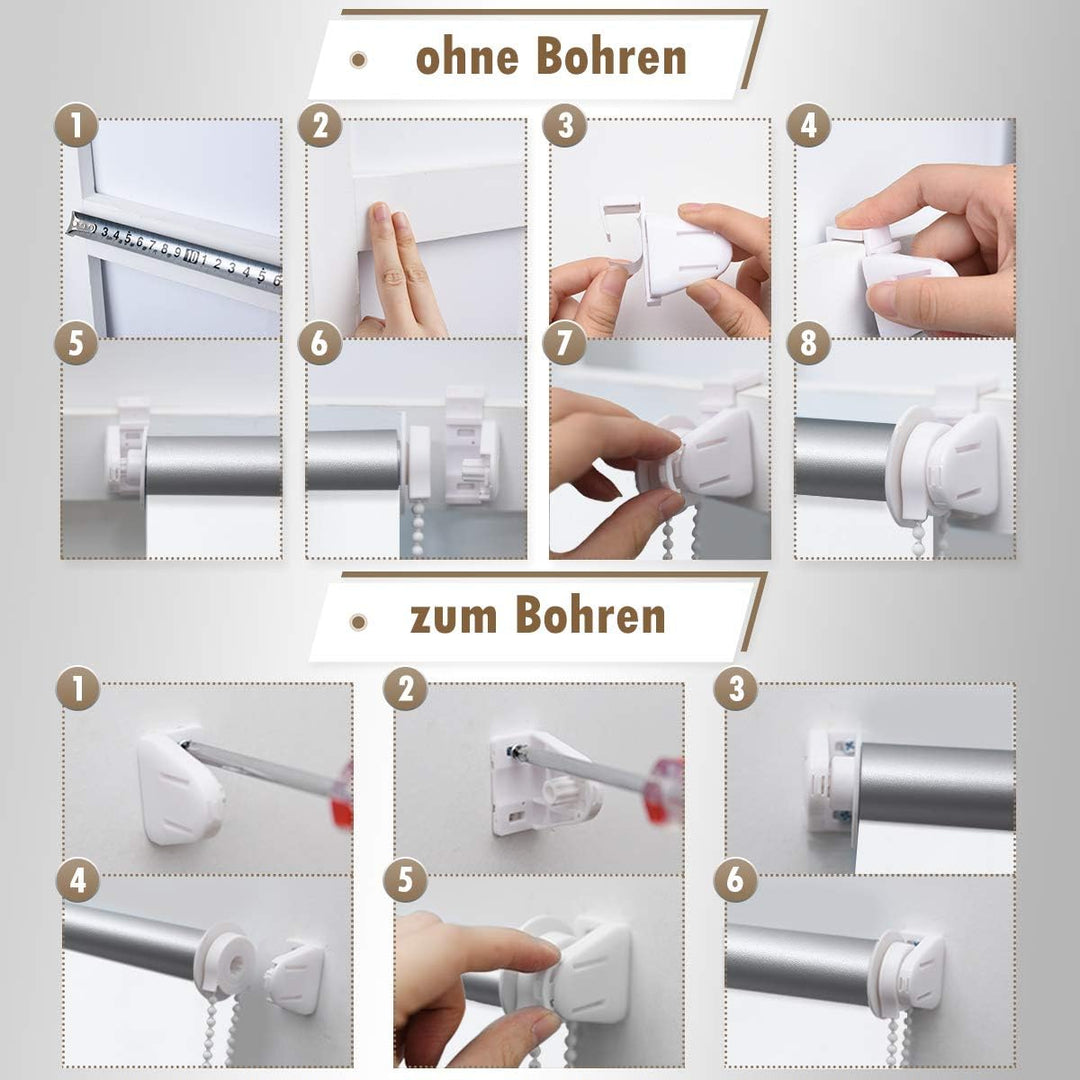 ohne Bohren

1

3 4 5 6 7 8 9 10 1 2 3 4 5 6

2

3

4

5

6

7

8

zum Bohren

1

2

3

4

5

6