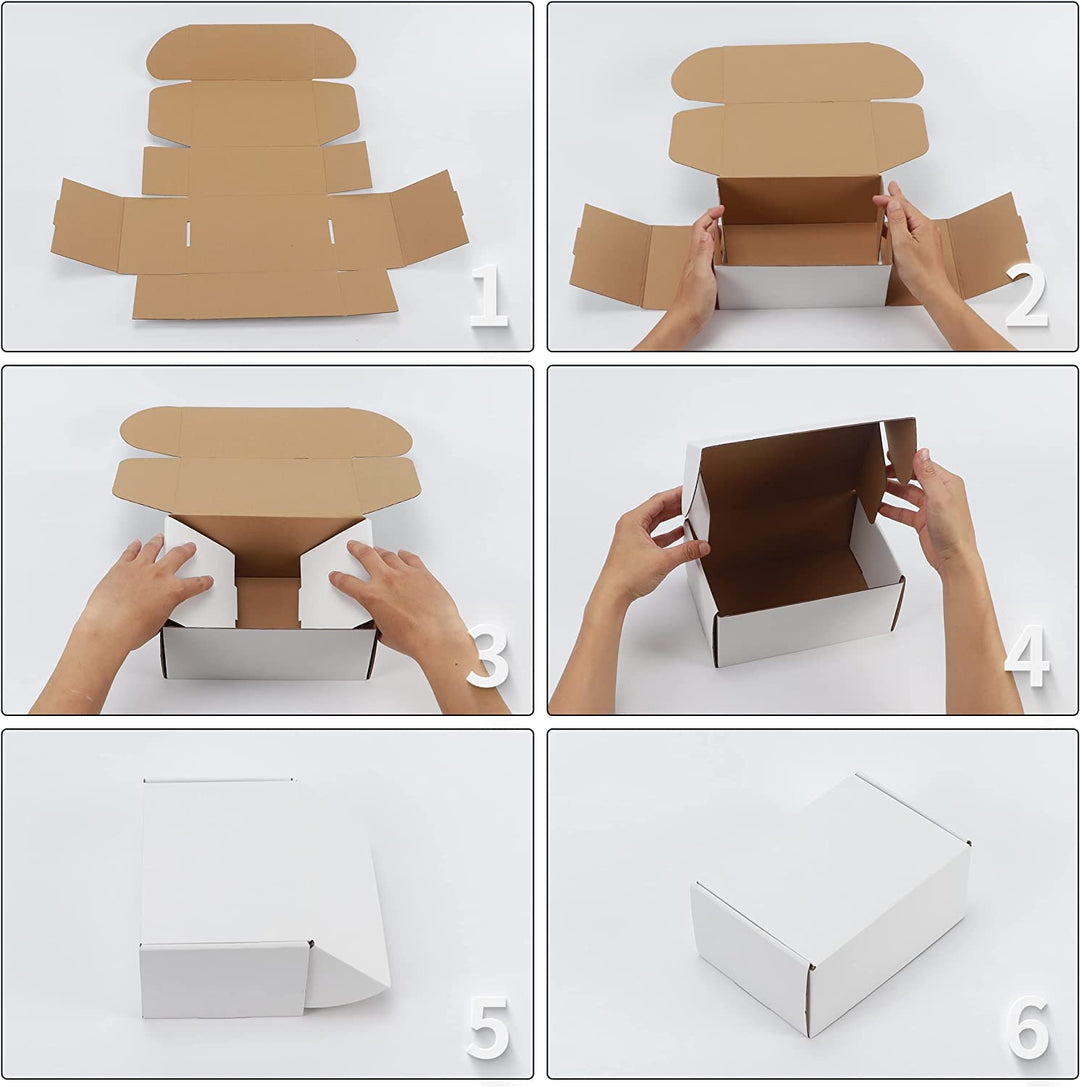 1

2

3

4

5

6