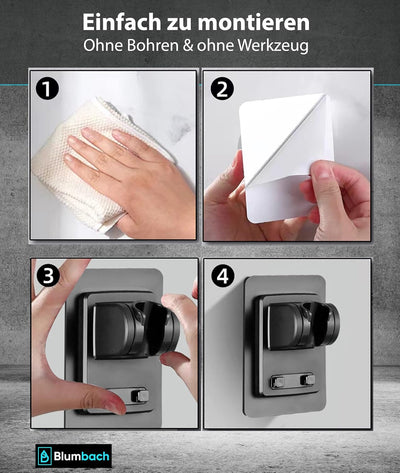 Einfach zu montieren
Ohne Bohren & ohne Werkzeug

1

2

3

4

Blumbach