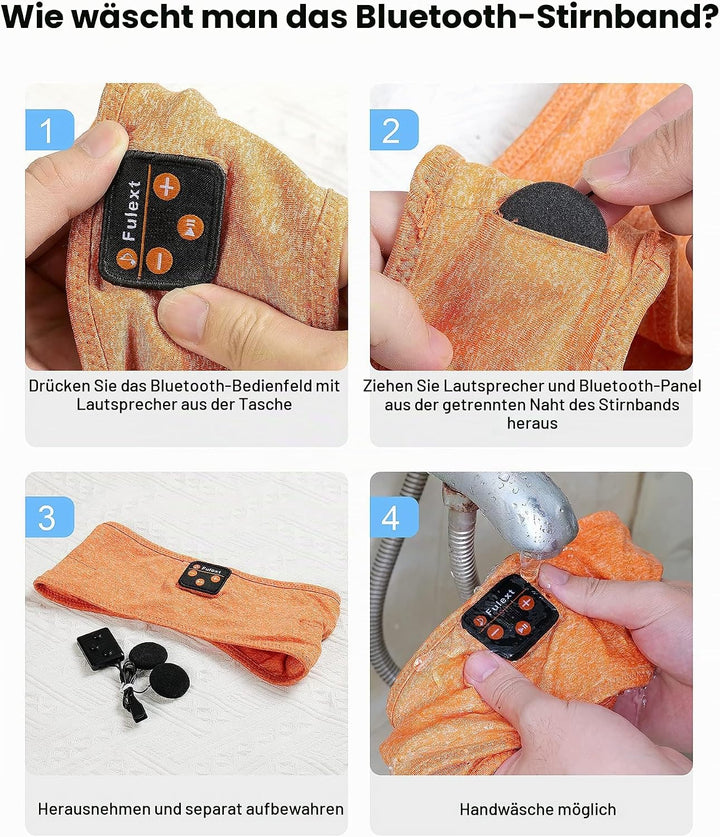 Wie wäscht man das Bluetooth-Stirnband?

1

Fulext

Drücken Sie das Bluetooth-Bedienfeld mit Lautsprecher aus der Tasche

2

Ziehen Sie Lautsprecher und Bluetooth-Panel aus der getrennten Naht des Stirnbands heraus

3

Fulext

Herausnehmen und separat aufbewahren

4

Fulext

Handwäsche möglich