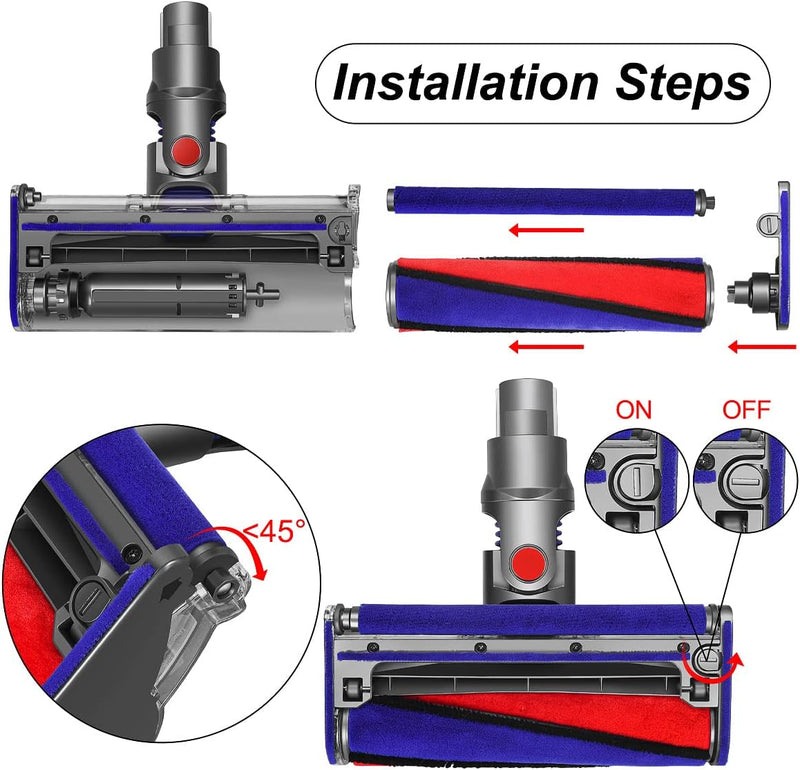 Installation Steps

<45°

ON

OFF