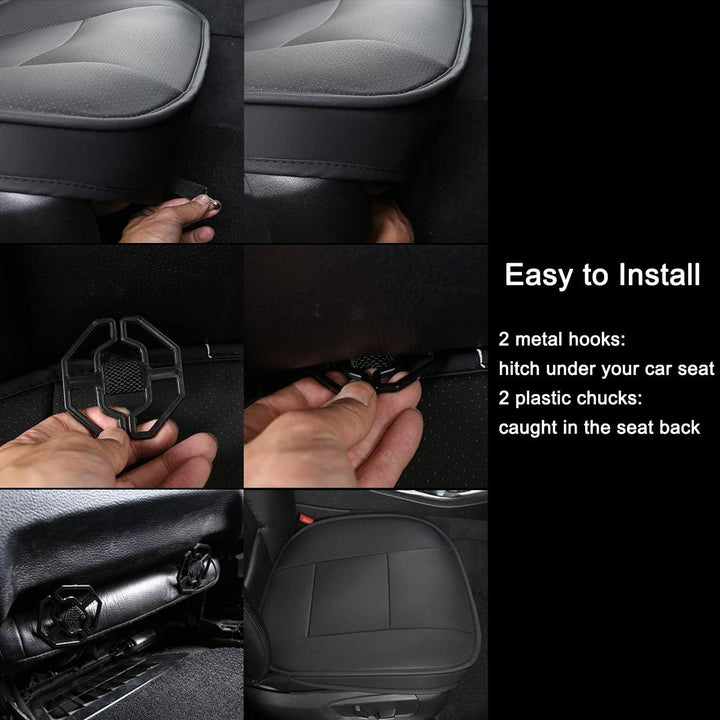 Easy to Install

2 metal hooks:
hitch under your car seat
2 plastic chucks:
caught in the seat back