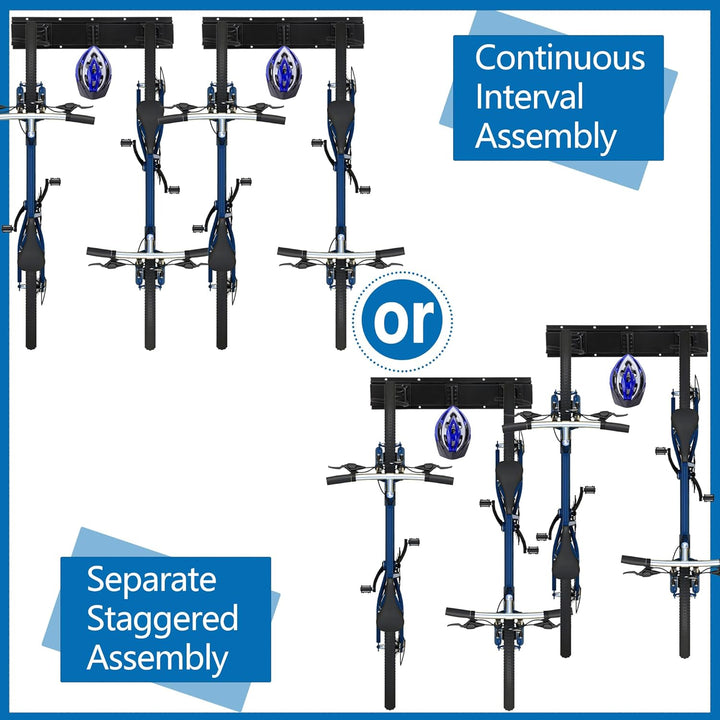 Continuous Interval Assembly

or

Separate Staggered Assembly