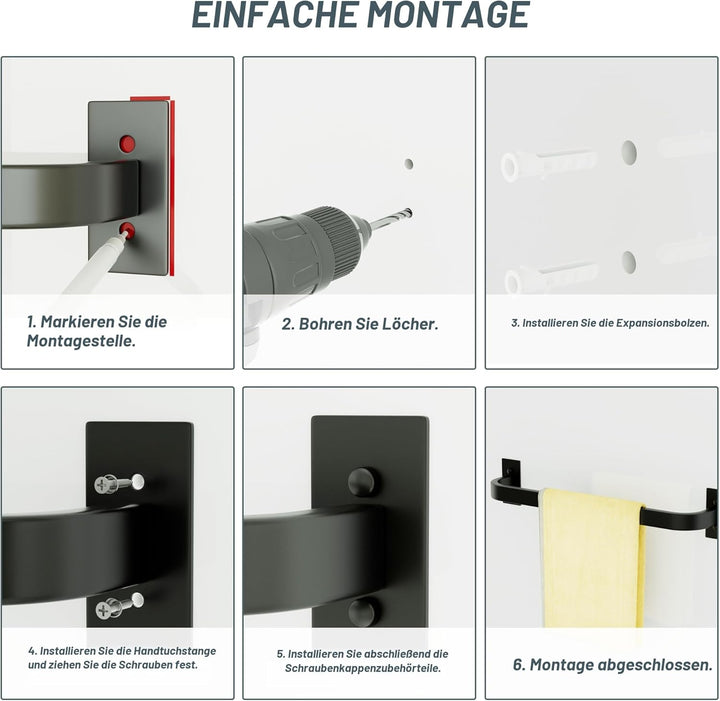 EINFACHE MONTAGE

1. Markieren Sie die Montagestelle.

2. Bohren Sie Löcher.

3. Installieren Sie die Expansionsbolzen.

4. Installieren Sie die Handtuchstange und ziehen Sie die Schrauben fest.

5. Installieren Sie abschließend die Schraubenkappenzubehörteile.

6. Montage abgeschlossen.