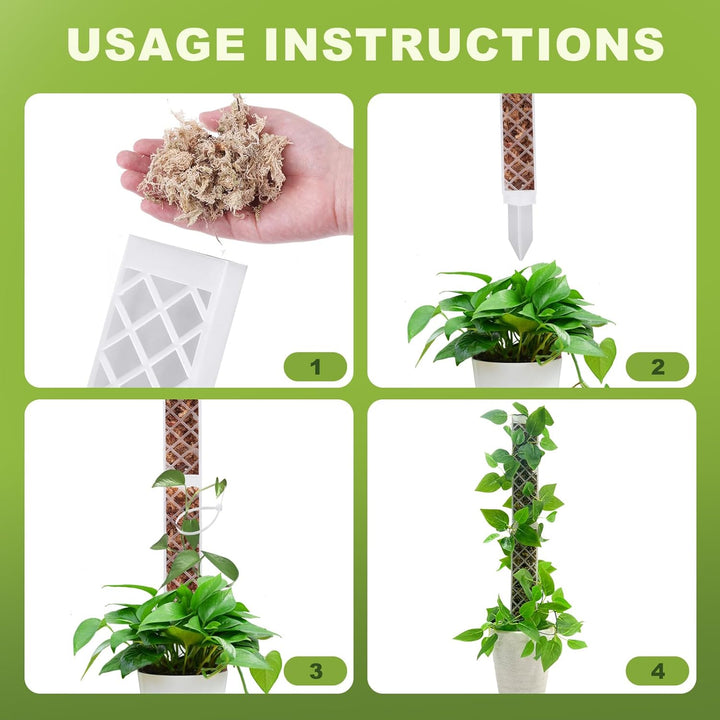 USAGE INSTRUCTIONS

1

2

3

4