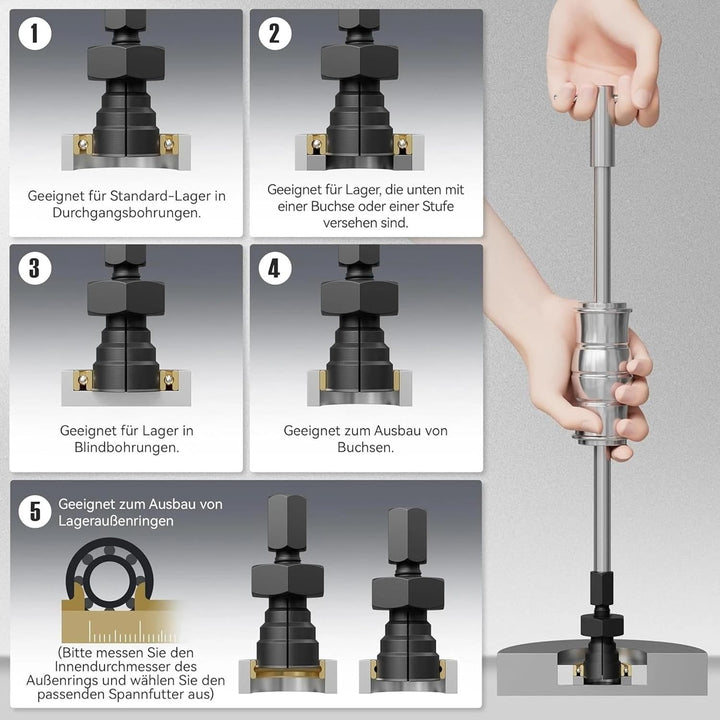 1

Geeignet für Standard-Lager in Durchgangsbohrungen.

2

Geeignet für Lager, die unten mit einer Buchse oder einer Stufe versehen sind.

3

Geeignet für Lager in Blindbohrungen.

4

Geeignet zum Ausbau von Buchsen.

5

Geeignet zum Ausbau von Lageraußenringen

(Bitte messen Sie den Innendurchmesser des Außenrings und wählen Sie den passenden Spannfutter aus)