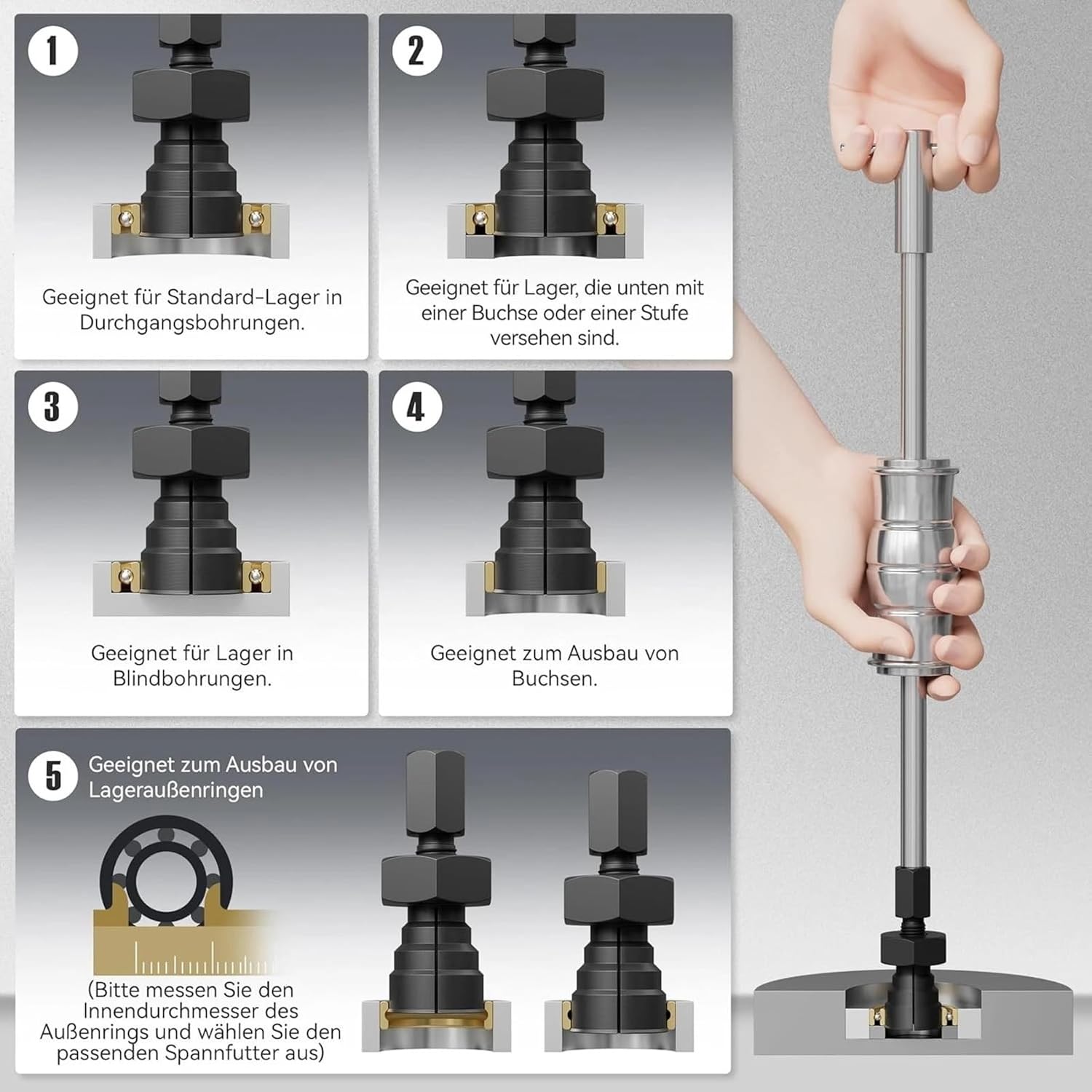 1

Geeignet für Standard-Lager in Durchgangsbohrungen.

2

Geeignet für Lager, die unten mit einer Buchse oder einer Stufe versehen sind.

3

Geeignet für Lager in Blindbohrungen.

4

Geeignet zum Ausbau von Buchsen.

5

Geeignet zum Ausbau von Lageraußenringen

(Bitte messen Sie den Innendurchmesser des Außenrings und wählen Sie den passenden Spannfutter aus)