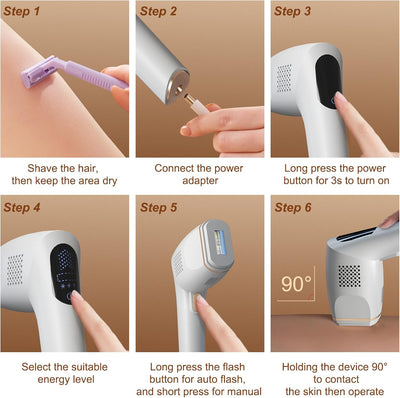 Step 1

Shave the hair, then keep the area dry

Step 2

Connect the power adapter

Step 3

Long press the power button for 3s to turn on

Step 4

Select the suitable energy level

Step 5

Long press the flash button for auto flash, and short press for manual

Step 6

90°

Holding the device 90° to contact the skin then operate