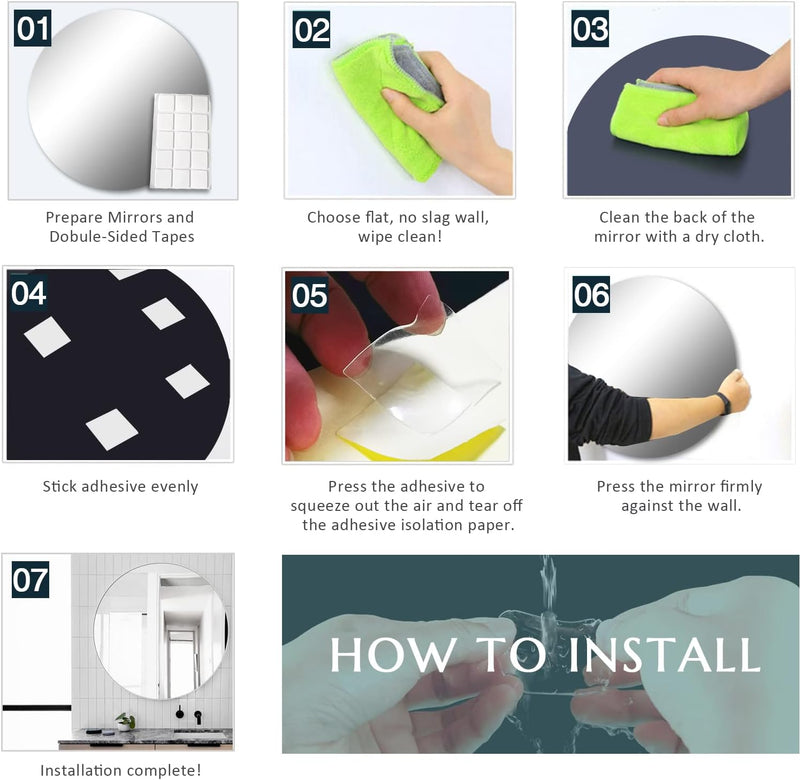 01

Prepare Mirrors and Dobule-Sided Tapes

02

Choose flat, no slag wall, wipe clean!

03

Clean the back of the mirror with a dry cloth.

04

Stick adhesive evenly

05

Press the adhesive to squeeze out the air and tear off the adhesive isolation paper.

06

Press the mirror firmly against the wall.

07

Installation complete!

HOW TO INSTALL