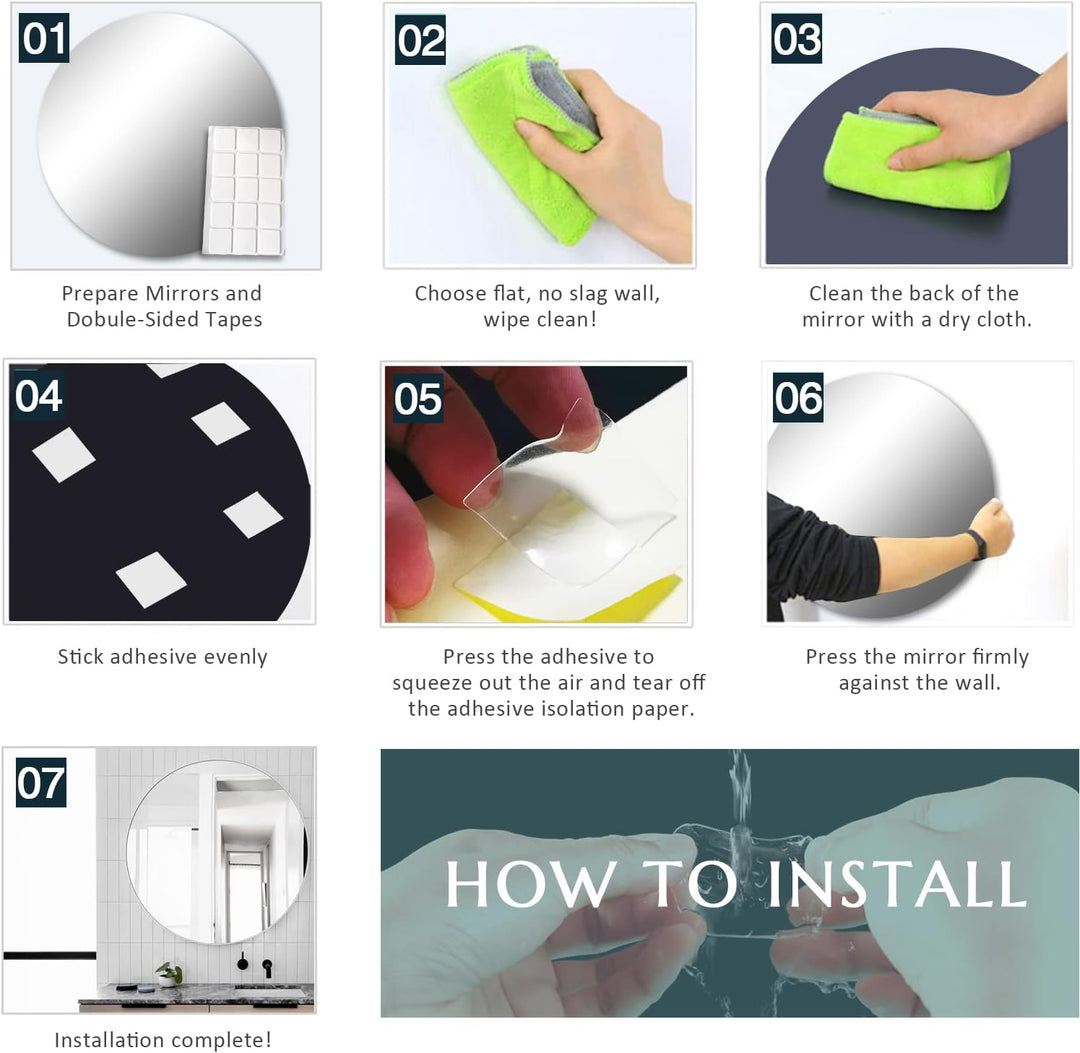 01

Prepare Mirrors and Dobule-Sided Tapes

02

Choose flat, no slag wall, wipe clean!

03

Clean the back of the mirror with a dry cloth.

04

Stick adhesive evenly

05

Press the adhesive to squeeze out the air and tear off the adhesive isolation paper.

06

Press the mirror firmly against the wall.

07

Installation complete!

HOW TO INSTALL