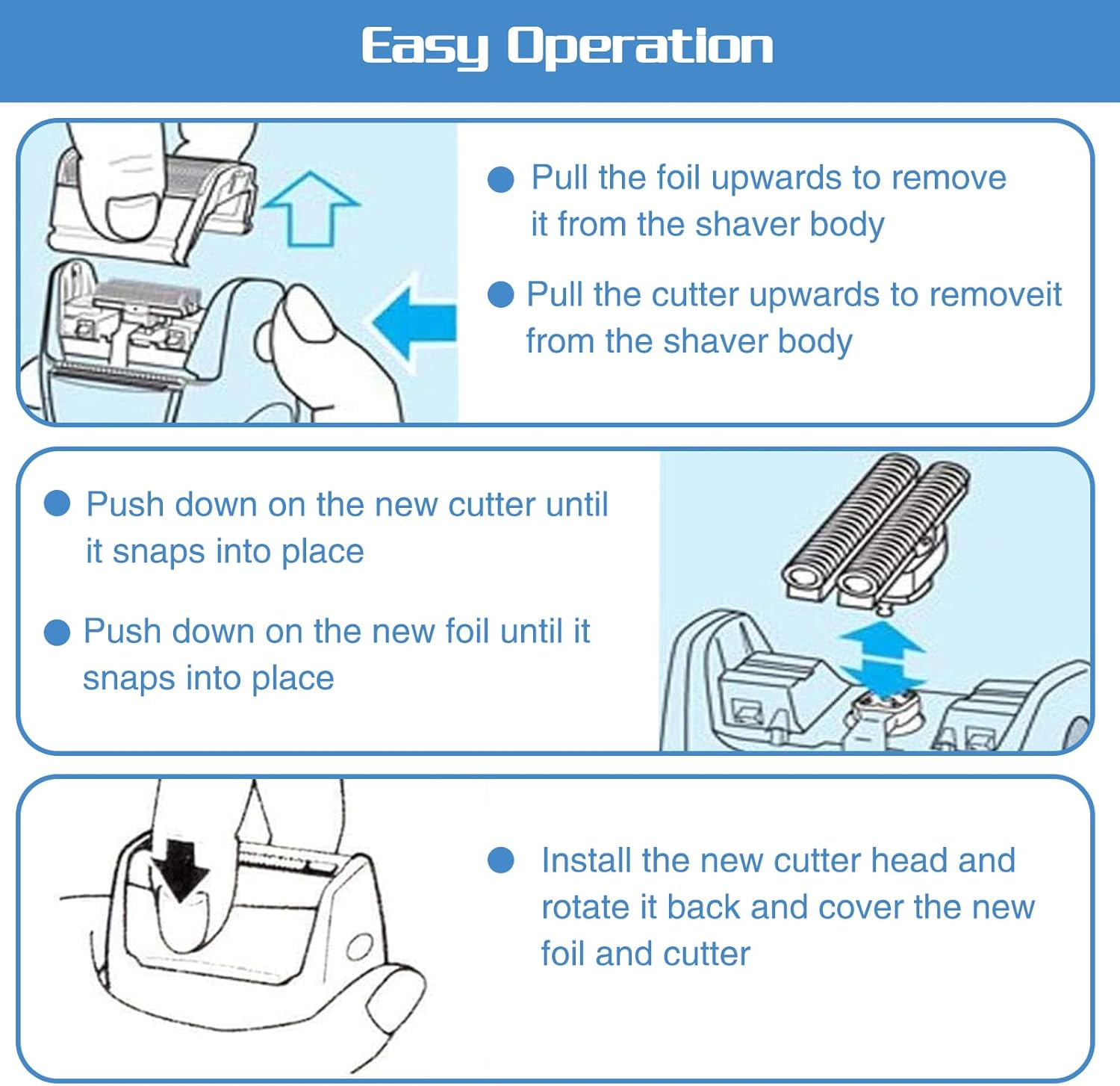 Easy Operation

● Pull the foil upwards to remove it from the shaver body

● Pull the cutter upwards to removeit from the shaver body

● Push down on the new cutter until it snaps into place

● Push down on the new foil until it snaps into place

● Install the new cutter head and rotate it back and cover the new foil and cutter