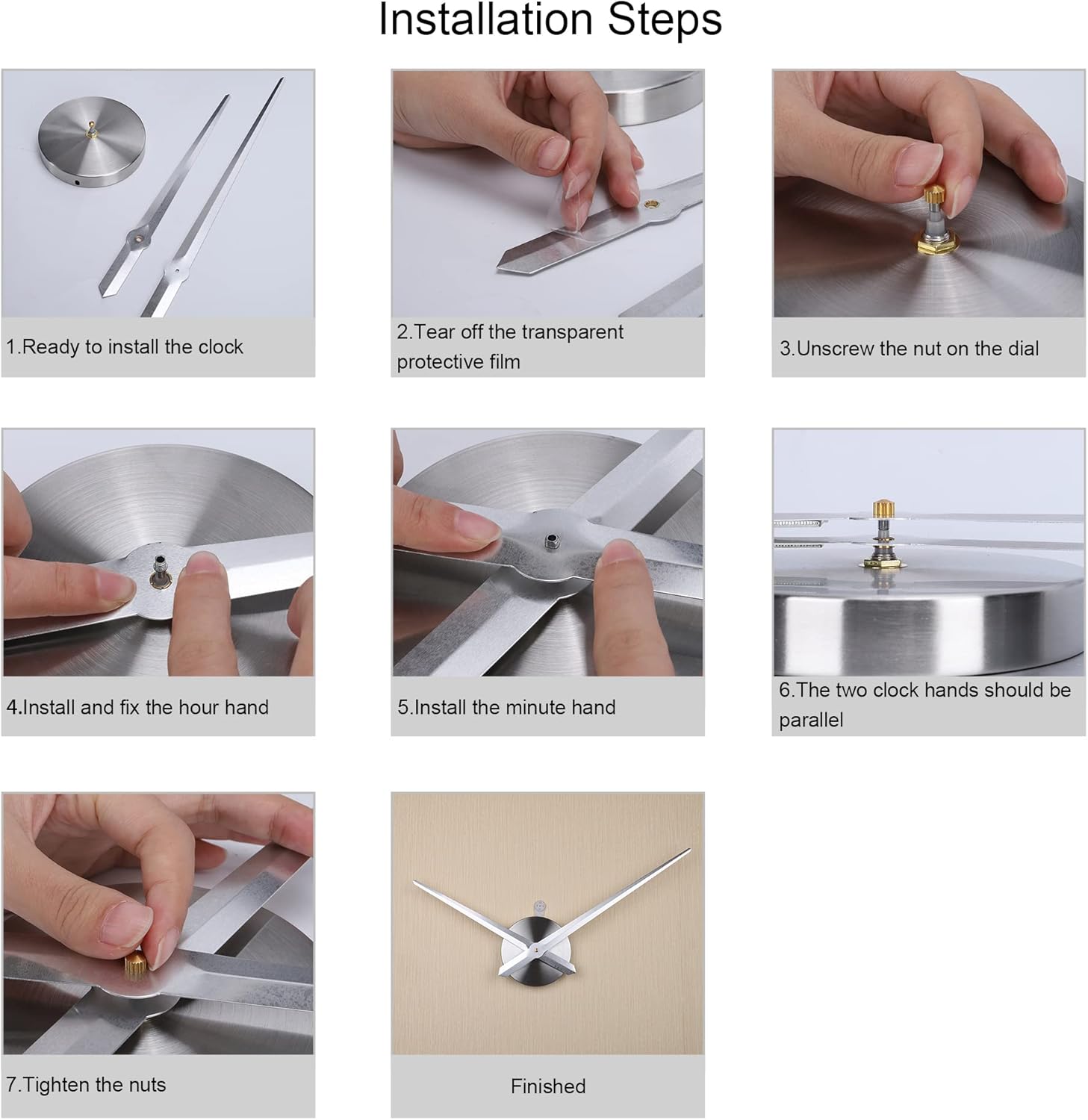 Installation Steps

1.Ready to install the clock

2.Tear off the transparent protective film

3.Unscrew the nut on the dial

4.Install and fix the hour hand

5.Install the minute hand

6.The two clock hands should be parallel

7.Tighten the nuts

Finished