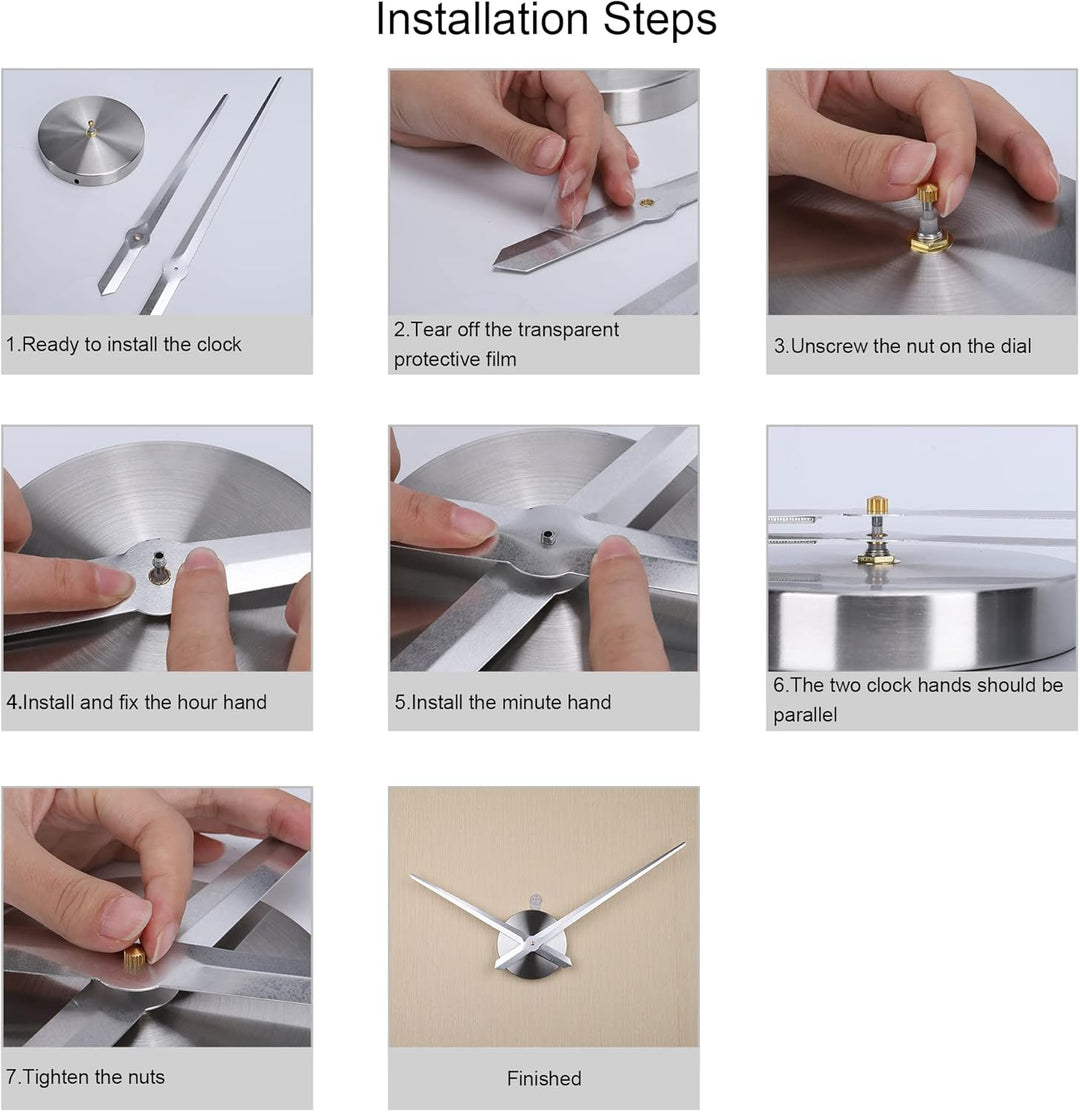 Installation Steps

1.Ready to install the clock

2.Tear off the transparent protective film

3.Unscrew the nut on the dial

4.Install and fix the hour hand

5.Install the minute hand

6.The two clock hands should be parallel

7.Tighten the nuts

Finished