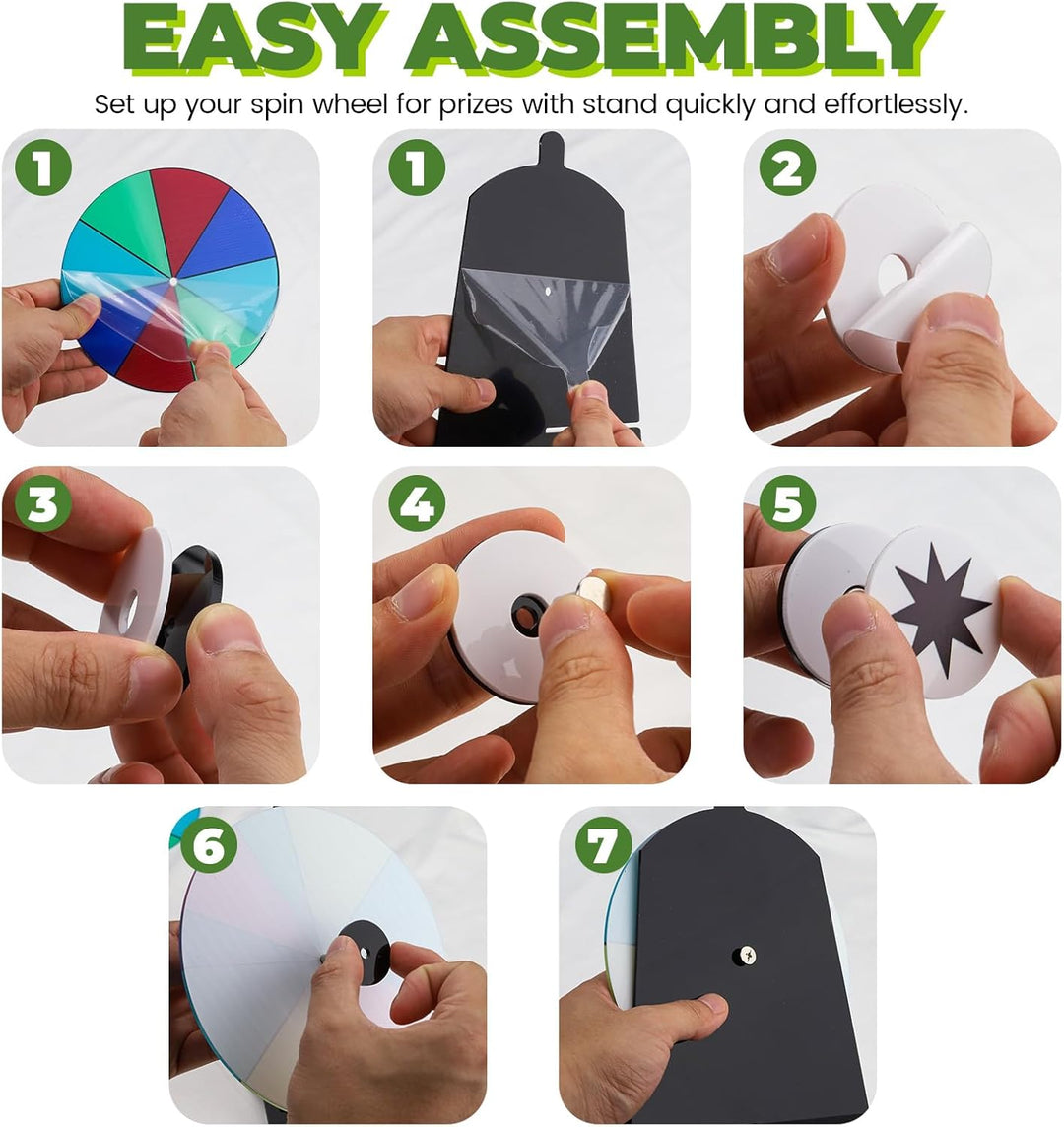 EASY ASSEMBLY

Set up your spin wheel for prizes with stand quickly and effortlessly.

1

1

2

3

4

5

6

7